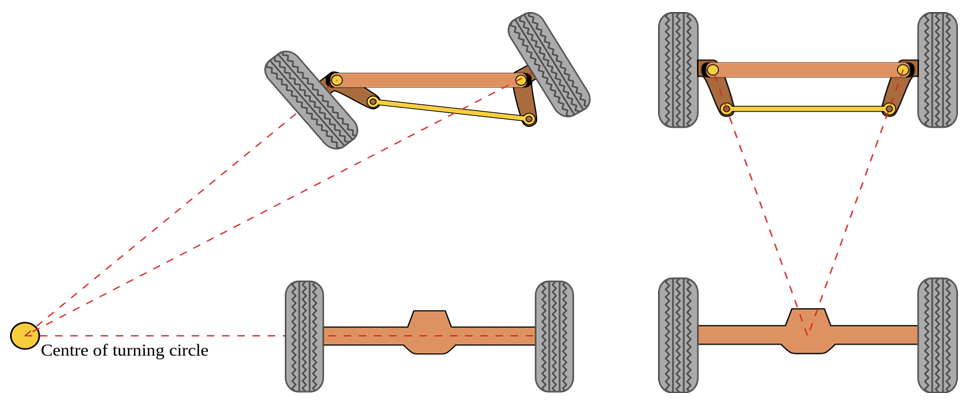 Centre of turning circle