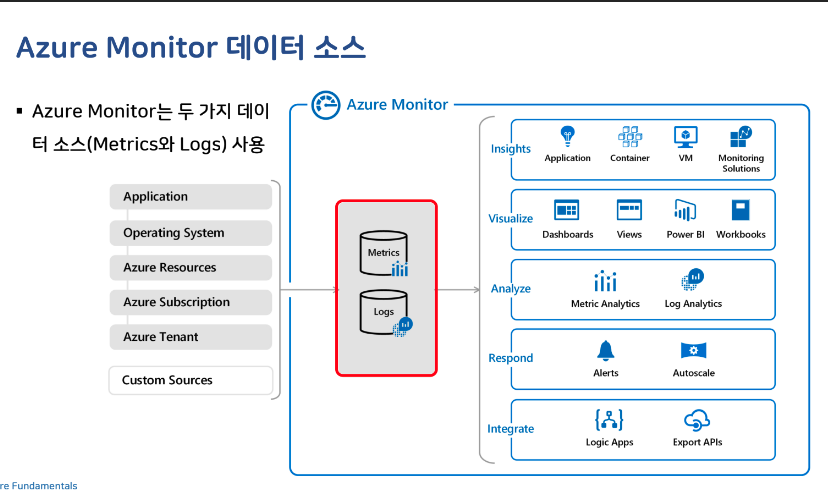 Azure Monitor 데이터 소스

▪ Azure Monitor는 두 가지 데이터 소스(Metrics와 Logs) 사용

Application
Operating System
Azure Resources
Azure Subscription
Azure Tenant
Custom Sources

Azure Monitor

Metrics
Logs

Insights
Application
Container
VM
Monitoring Solutions

Visualize
Dashboards
Views
Power BI
Workbooks

Analyze
Metric Analytics
Log Analytics

Respond
Alerts
Autoscale

Integrate
Logic Apps
Export APIs

re Fundamentals