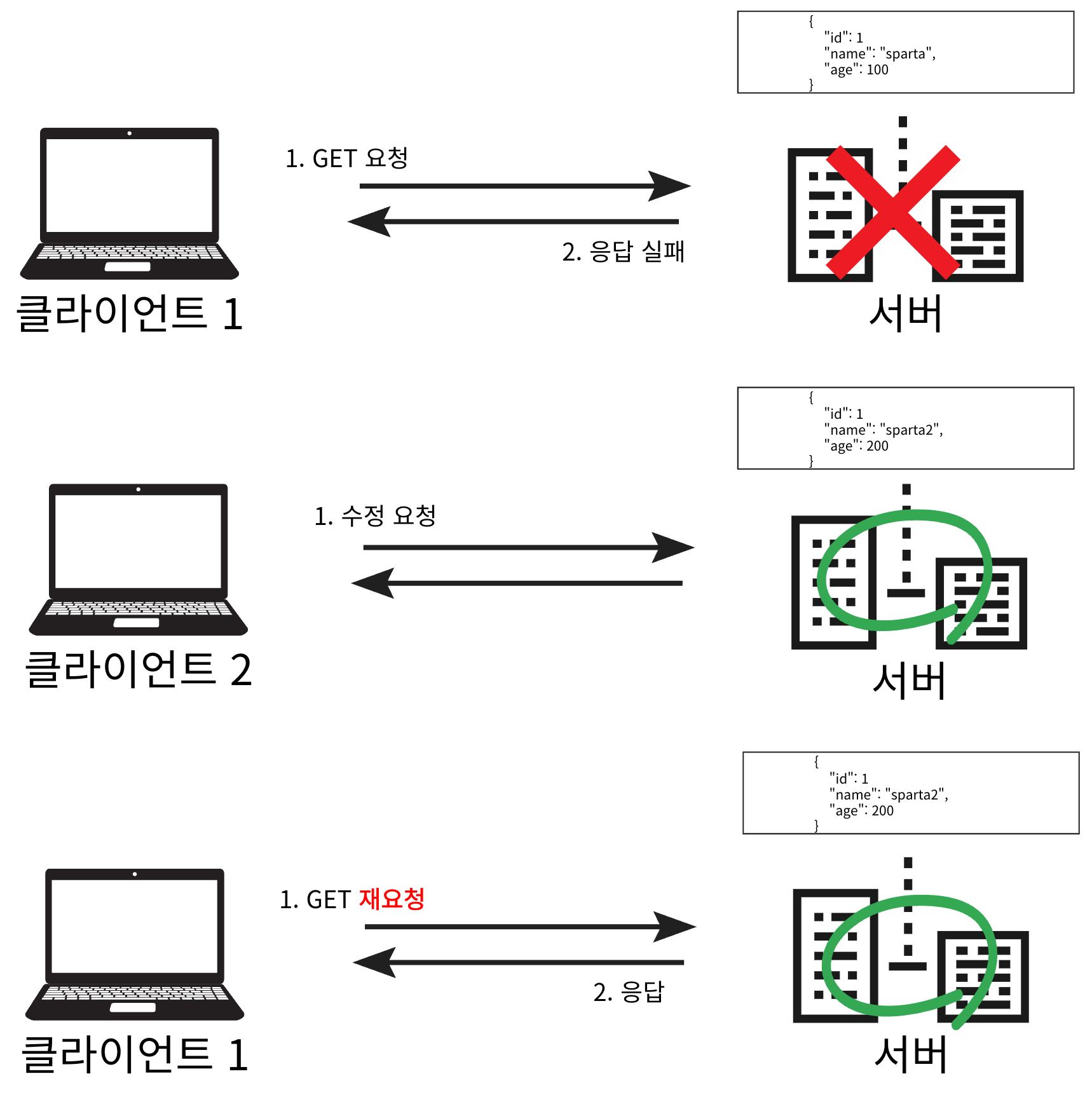 {
"id": 1
"name": "sparta",
"age": 100
}

1. GET 요청

2. 응답 실패

클라이언트 1

서버

{
"id": 1
"name": "sparta2",
"age": 200
}

1. 수정 요청

클라이언트 2

서버

{
"id": 1
"name": "sparta2",
"age": 200
}

1. GET 재요청

2. 응답

클라이언트 1

서버