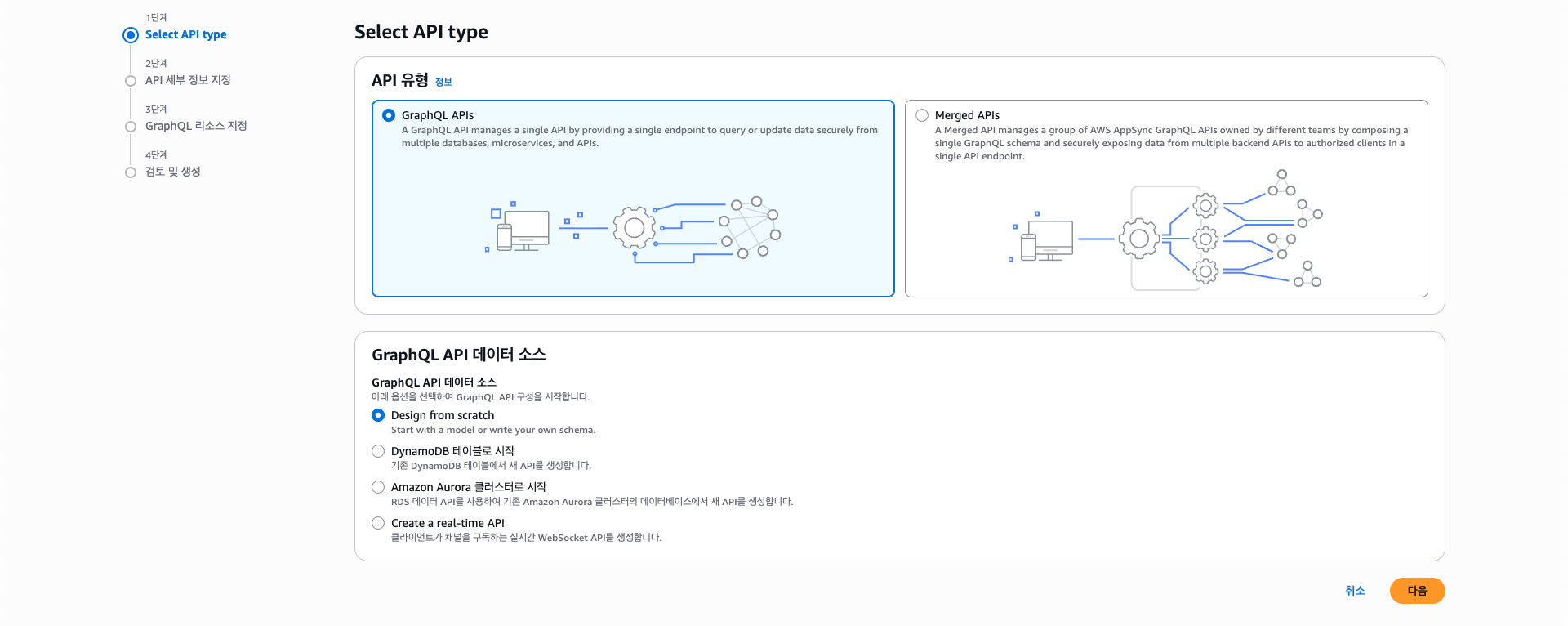 1단계
Select API type

2단계
API 세부 정보 지정

3단계
GraphQL 리소스 지정

4단계
검토 및 생성

Select API type

API 유형 정보

GraphQL APIs
A GraphQL API manages a single API by providing a single endpoint to query or update data securely from multiple databases, microservices, and APIs.

Merged APIs
A Merged API manages a group of AWS AppSync GraphQL APIs owned by different teams by composing a single GraphQL schema and securely exposing data from multiple backend APIs to authorized clients in a single API endpoint.

GraphQL API 데이터 소스

GraphQL API 데이터 소스
아래 옵션을 선택하여 GraphQL API 구성을 시작합니다.

Design from scratch
Start with a model or write your own schema.

DynamoDB 테이블로 시작
기존 DynamoDB 테이블에서 새 API를 생성합니다.

Amazon Aurora 클러스터로 시작
RDS 데이터 API를 사용하여 기존 Amazon Aurora 클러스터의 데이터베이스에서 새 API를 생성합니다.

Create a real-time API
클라이언트가 채널을 구독하는 실시간 WebSocket API를 생성합니다.

취소
다음