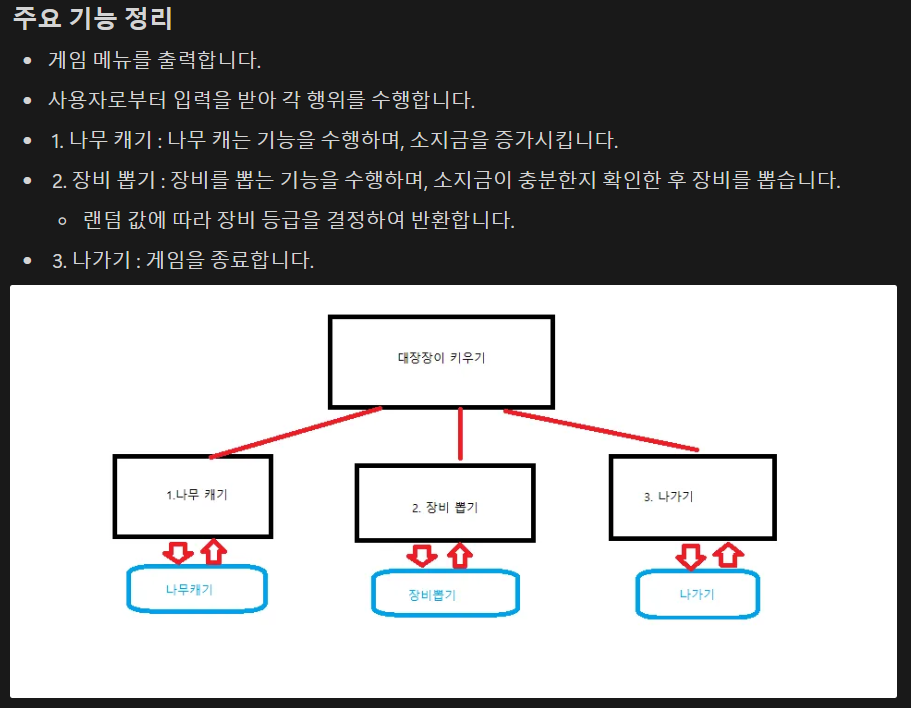 주요 기능 정리

- 게임 메뉴를 출력합니다.
- 사용자로부터 입력을 받아 각 행위를 수행합니다.
- 1. 나무 캐기 : 나무 캐는 기능을 수행하며, 소지금을 증가시킵니다.
- 2. 장비 뽑기 : 장비를 뽑는 기능을 수행하며, 소지금이 충분한지 확인한 후 장비를 뽑습니다.
  - 랜덤 값에 따라 장비 등급을 결정하여 반환합니다.
- 3. 나가기 : 게임을 종료합니다.

대장장이 키우기

1.나무 캐기

2. 장비 뽑기

3. 나가기

나무캐기

장비뽑기

나가기