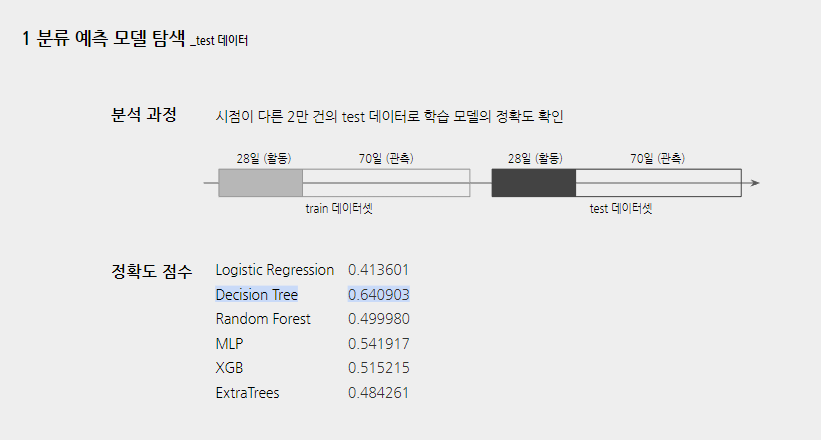 1 분류 예측 모델 탐색 _test 데이터

분석 과정

시점이 다른 2만 건의 test 데이터로 학습 모델의 정확도 확인

28일 (활동)

70일 (관측)

train 데이터셋

28일 (활동)

70일 (관측)

test 데이터셋

정확도 점수

Logistic Regression 0.413601
Decision Tree 0.640903
Random Forest 0.499980
MLP 0.541917
XGB 0.515215
ExtraTrees 0.484261