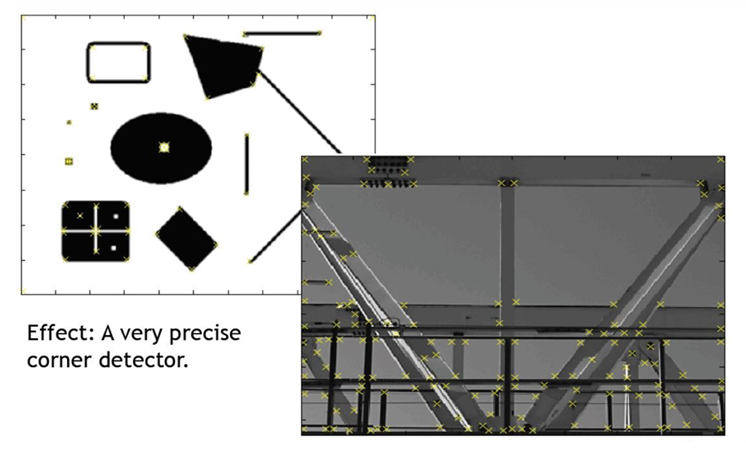 Effect: A very precise corner detector.