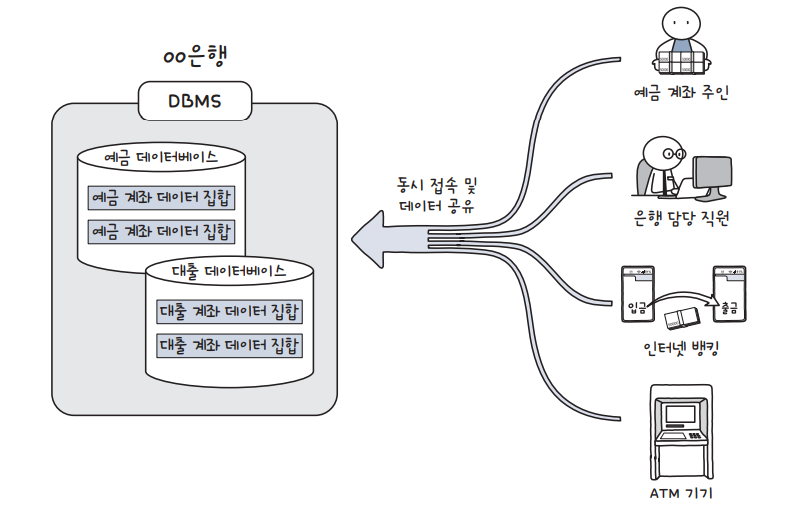 OO은행

DBMS

예금 데이터베이스

예금 계좌 데이터 집합

예금 계좌 데이터 집합

대출 데이터베이스

대출 계좌 데이터 집합

대출 계좌 데이터 집합

동시 접속 및 데이터 공유

예금 계좌 주인

은행 담당 직원

입금

출금

인터넷 뱅킹

ATM 기기