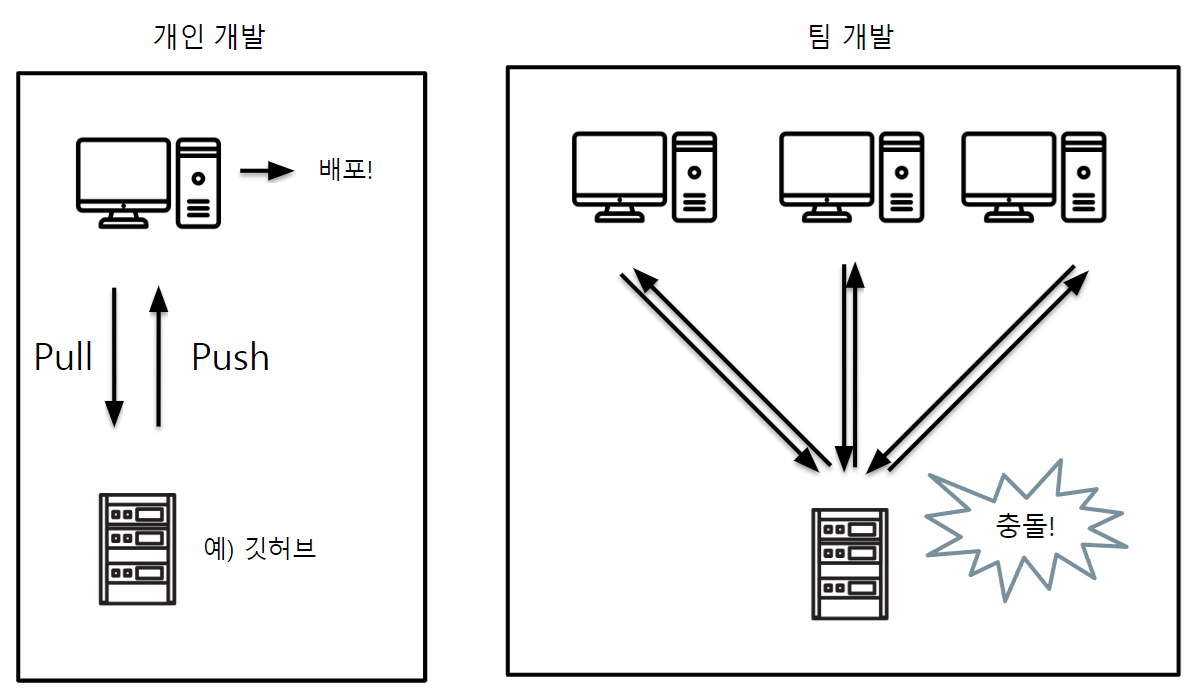 개인 개발

배포!

Pull

Push

예) 깃허브

팀 개발

충돌!