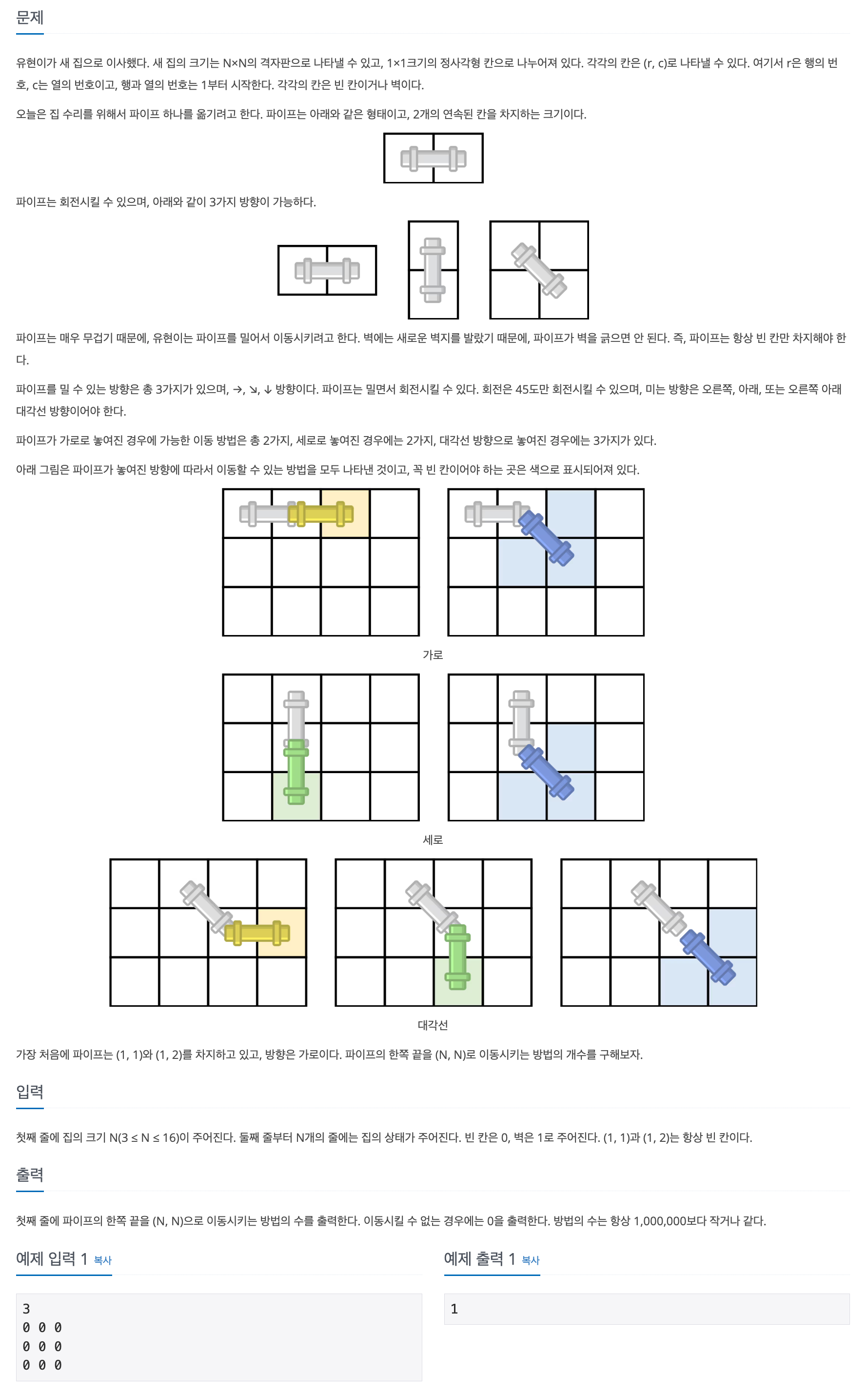 문제

유현이가 새 집으로 이사했다. 새 집의 크기는 N×N의 격자판으로 나타낼 수 있고, 1×1크기의 정사각형 칸으로 나누어져 있다. 각각의 칸은 (r, c)로 나타낼 수 있다. 여기서 r은 행의 번호, c는 열의 번호이고, 행과 열의 번호는 1부터 시작한다. 각각의 칸은 빈 칸이거나 벽이다.

오늘은 집 수리를 위해서 파이프 하나를 옮기려고 한다. 파이프는 아래와 같은 형태이고, 2개의 연속된 칸을 차지하는 크기이다.

파이프는 회전시킬 수 있으며, 아래와 같이 3가지 방향이 가능하다.

파이프는 매우 무겁기 때문에, 유현이는 파이프를 밀어서 이동시키려고 한다. 벽에는 새로운 벽지를 발랐기 때문에, 파이프가 벽을 긁으면 안 된다. 즉, 파이프는 항상 빈 칸만 차지해야 한다.

파이프를 밀 수 있는 방향은 총 3가지가 있으며, →, ↘, ↓ 방향이다. 파이프는 밀면서 회전시킬 수 있다. 회전은 45도만 회전시킬 수 있으며, 미는 방향은 오른쪽, 아래, 또는 오른쪽 아래 대각선 방향이어야 한다.

파이프가 가로로 놓여진 경우에 가능한 이동 방법은 총 2가지, 세로로 놓여진 경우에는 2가지, 대각선 방향으로 놓여진 경우에는 3가지가 있다.

아래 그림은 파이프가 놓여진 방향에 따라서 이동할 수 있는 방법을 모두 나타낸 것이고, 꼭 빈 칸이어야 하는 곳은 색으로 표시되어져 있다.

가로

세로

대각선

가장 처음에 파이프는 (1, 1)와 (1, 2)를 차지하고 있고, 방향은 가로이다. 파이프의 한쪽 끝을 (N, N)로 이동시키는 방법의 개수를 구해보자.

입력

첫째 줄에 집의 크기 N(3 ≤ N ≤ 16)이 주어진다. 둘째 줄부터 N개의 줄에는 집의 상태가 주어진다. 빈 칸은 0, 벽은 1로 주어진다. (1, 1)과 (1, 2)는 항상 빈 칸이다.

출력

첫째 줄에 파이프의 한쪽 끝을 (N, N)으로 이동시키는 방법의 수를 출력한다. 이동시킬 수 없는 경우에는 0을 출력한다. 방법의 수는 항상 1,000,000보다 작거나 같다.

예제 입력 1 복사

3
0 0 0
0 0 0
0 0 0

예제 출력 1 복사

1