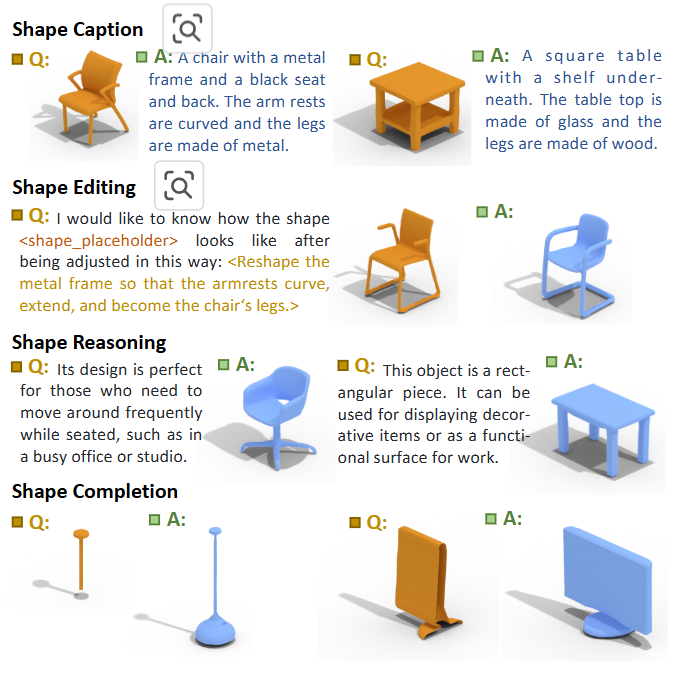 Shape Caption

Q:

A: A chair with a metal frame and a black seat and back. The arm rests are curved and the legs are made of metal.

Q:

A: A square table with a shelf underneath. The table top is made of glass and the legs are made of wood.

Shape Editing

Q: I would like to know how the shape <shape_placeholder> looks like after being adjusted in this way: <Reshape the metal frame so that the armrests curve, extend, and become the chair's legs.>

A:

Shape Reasoning

Q: Its design is perfect for those who need to move around frequently while seated, such as in a busy office or studio.

A:

Q: This object is a rectangular piece. It can be used for displaying decorative items or as a functional surface for work.

A:

Shape Completion

Q:

A:

Q:

A: