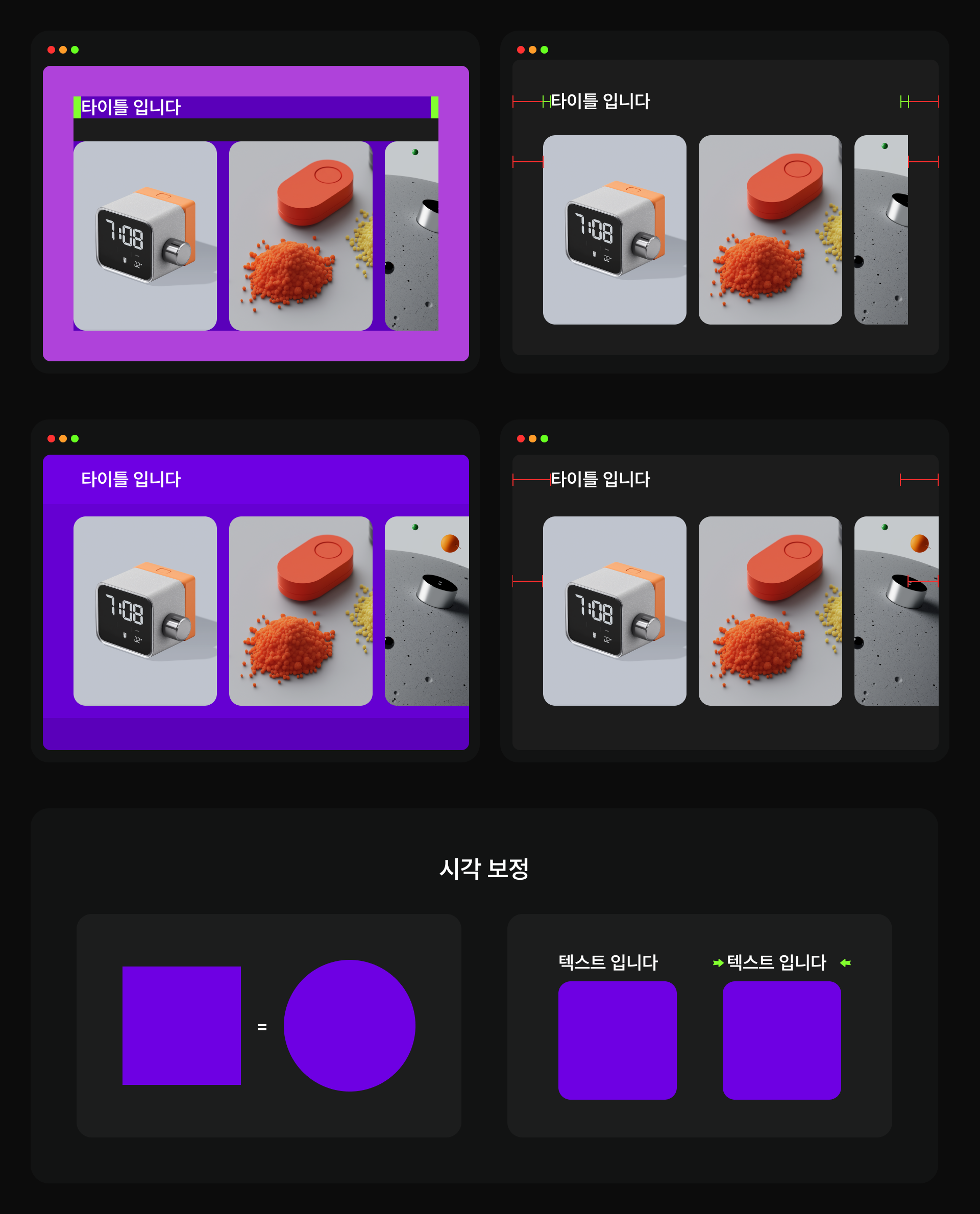 타이틀 입니다

7:08

타이틀 입니다

7:08

타이틀 입니다

7:08

타이틀 입니다

7:08

시각 보정

=

텍스트 입니다

텍스트 입니다