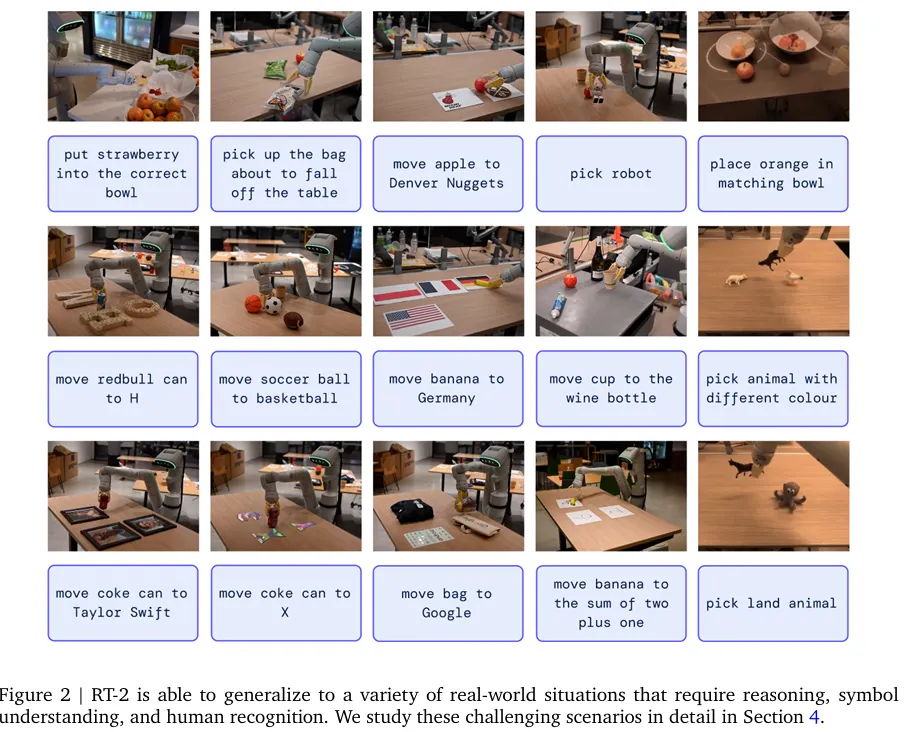 put strawberry into the correct bowl

pick up the bag about to fall off the table

move apple to Denver Nuggets

pick robot

place orange in matching bowl

move redbull can to H

move soccer ball to basketball

move banana to Germany

move cup to the wine bottle

pick animal with different colour

move coke can to Taylor Swift

move coke can to X

move bag to Google

move banana to the sum of two plus one

pick land animal

Figure 2 | RT-2 is able to generalize to a variety of real-world situations that require reasoning, symbol understanding, and human recognition. We study these challenging scenarios in detail in Section 4.