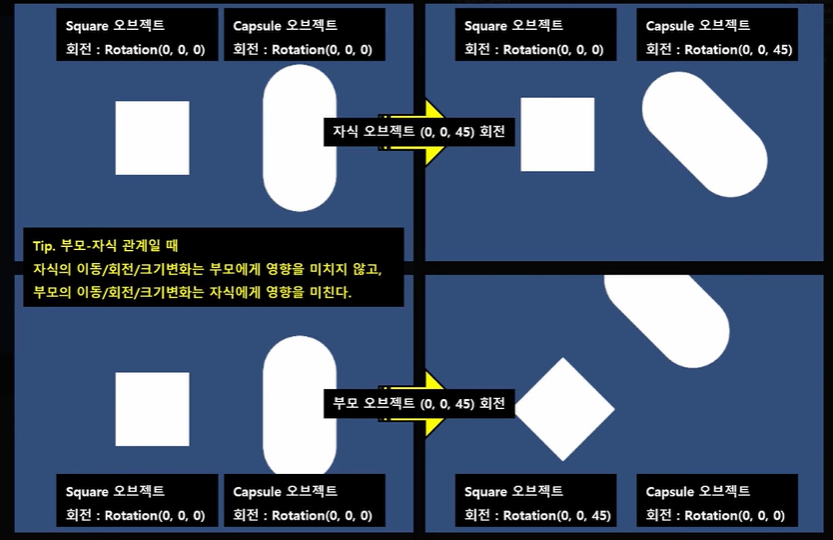 Square 오브젝트
회전 : Rotation(0, 0, 0)

Capsule 오브젝트
회전 : Rotation(0, 0, 0)

자식 오브젝트 (0, 0, 45) 회전

Square 오브젝트
회전 : Rotation(0, 0, 0)

Capsule 오브젝트
회전 : Rotation(0, 0, 45)

Tip. 부모-자식 관계일 때
자식의 이동/회전/크기변화는 부모에게 영향을 미치지 않고,
부모의 이동/회전/크기변화는 자식에게 영향을 미친다.

부모 오브젝트 (0, 0, 45) 회전

Square 오브젝트
회전 : Rotation(0, 0, 0)

Capsule 오브젝트
회전 : Rotation(0, 0, 0)

Square 오브젝트
회전 : Rotation(0, 0, 45)

Capsule 오브젝트
회전 : Rotation(0, 0, 0)