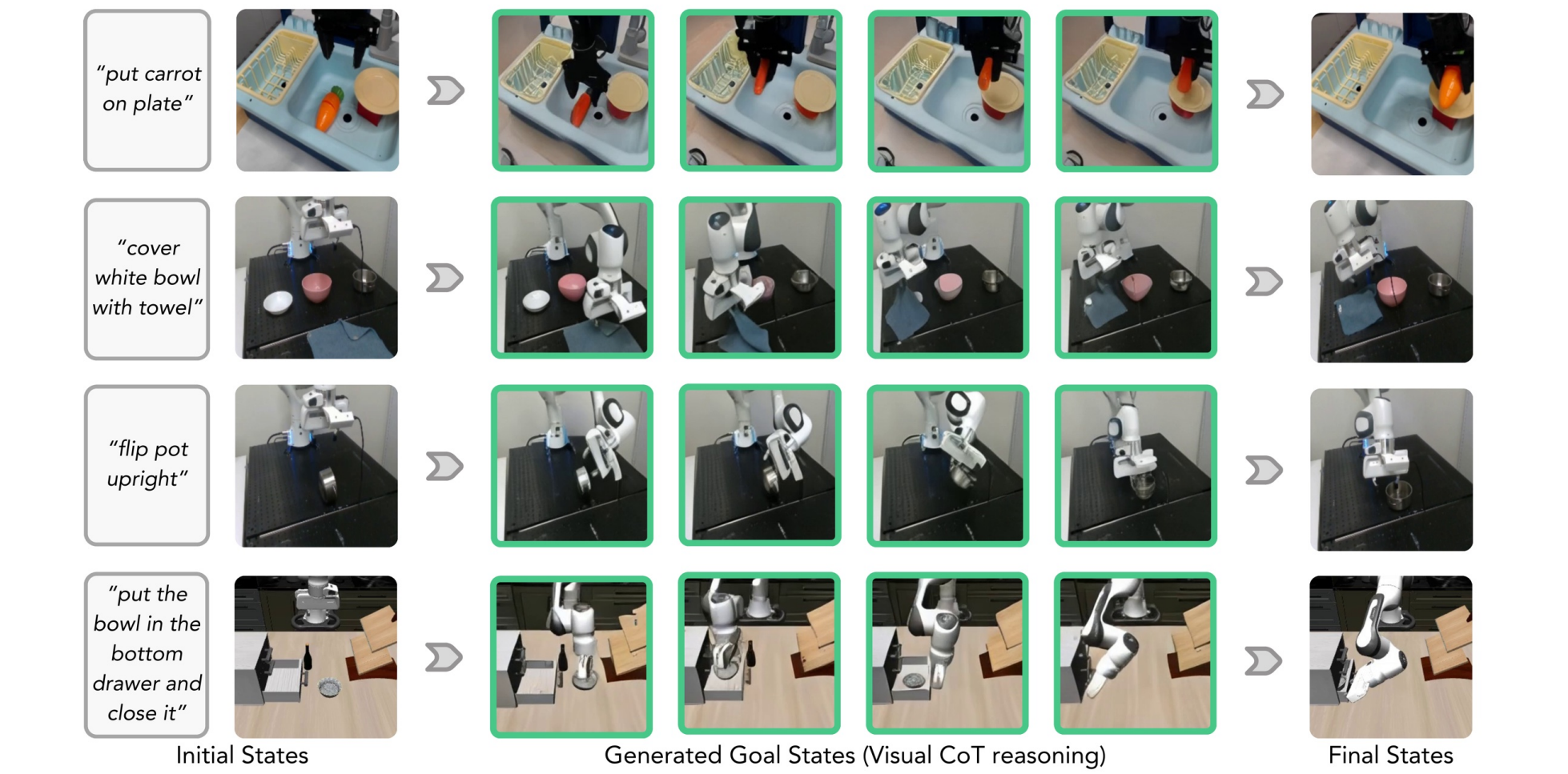 "put carrot on plate"

"cover white bowl with towel"

"flip pot upright"

"put the bowl in the bottom drawer and close it"

Initial States

Generated Goal States (Visual CoT reasoning)

Final States