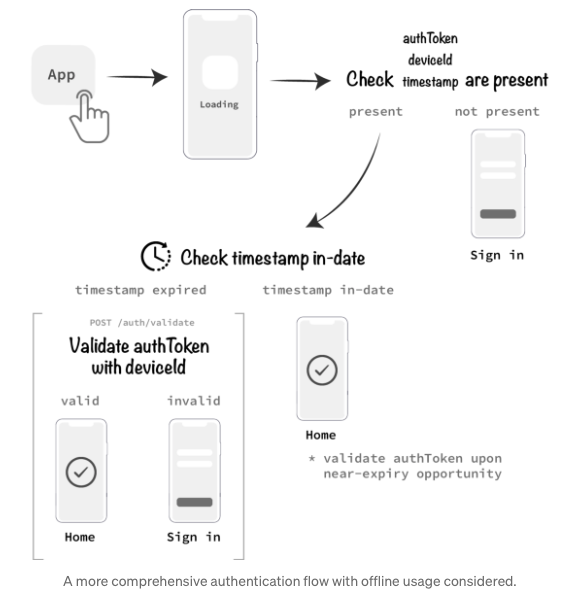 App

Loading

Check authToken deviceId timestamp are present

present

not present

Sign in

Check timestamp in-date

timestamp expired

timestamp in-date

POST /auth/validate

Validate authToken with deviceId

valid

invalid

Home

Sign in

Home

* validate authToken upon near-expiry opportunity

A more comprehensive authentication flow with offline usage considered.