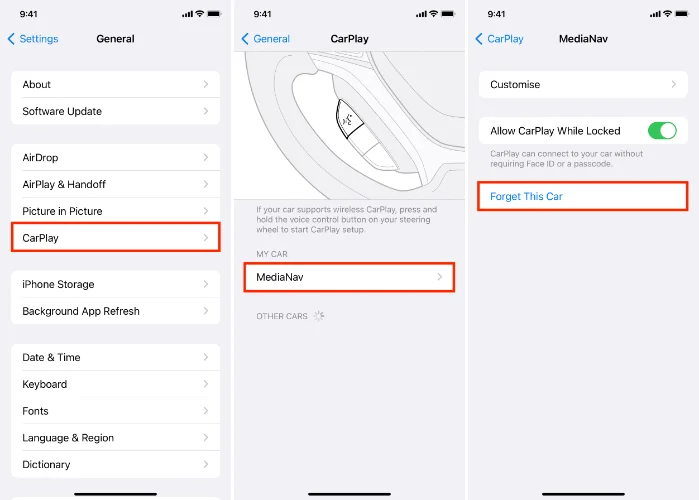 9:41

Settings General

About

Software Update

AirDrop

AirPlay & Handoff

Picture in Picture

CarPlay

iPhone Storage

Background App Refresh

Date & Time

Keyboard

Fonts

Language & Region

Dictionary

9:41

General CarPlay

If your car supports wireless CarPlay, press and hold the voice control button on your steering wheel to start CarPlay setup.

MY CAR

MediaNav

OTHER CARS

9:41

CarPlay MediaNav

Customise

Allow CarPlay While Locked

CarPlay can connect to your car without requiring Face ID or a passcode.

Forget This Car