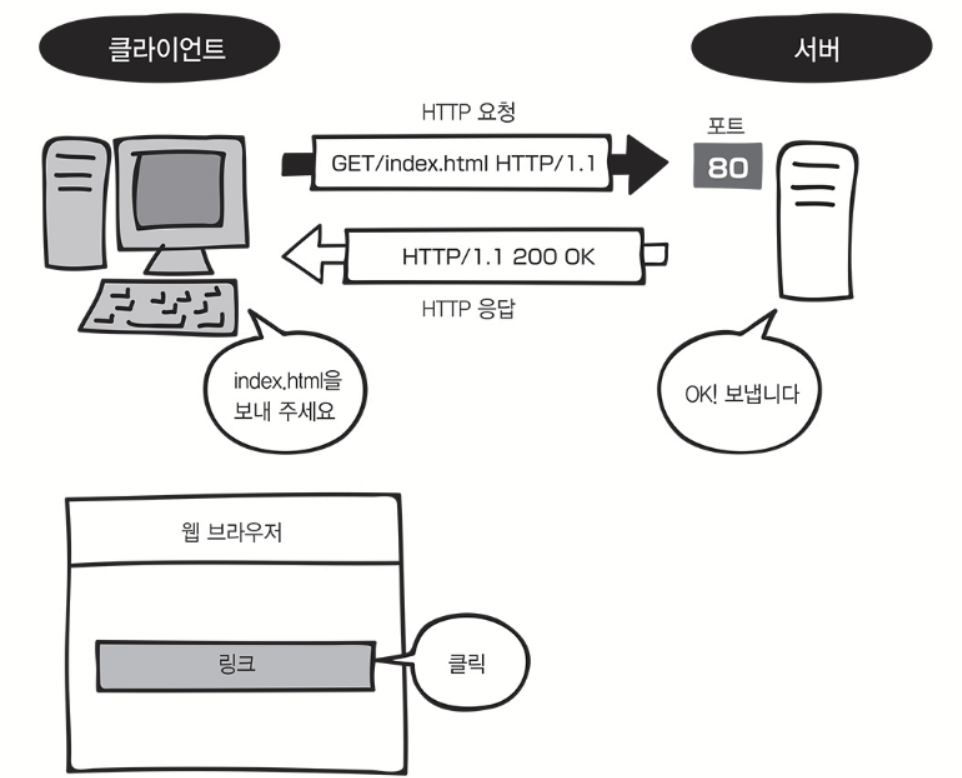 클라이언트

서버

HTTP 요청

GET/index.html HTTP/1.1

포트

80

HTTP/1.1 200 OK

HTTP 응답

index.html을 보내 주세요

OK! 보냅니다

웹 브라우저

링크

클릭