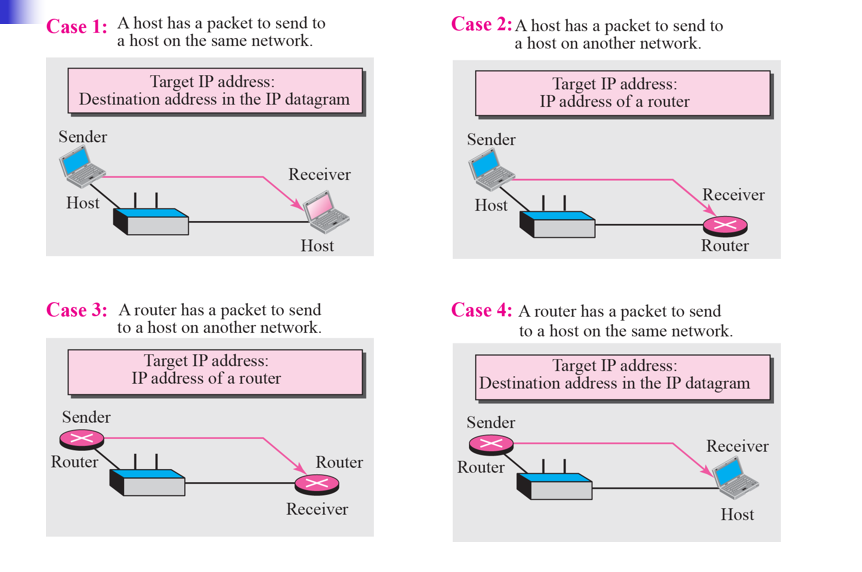 Case 1: A host has a packet to send to a host on the same network.

Target IP address:
Destination address in the IP datagram

Sender
Host
Receiver
Host

Case 2: A host has a packet to send to a host on another network.

Target IP address:
IP address of a router

Sender
Host
Receiver
Router

Case 3: A router has a packet to send to a host on another network.

Target IP address:
IP address of a router

Sender
Router
Router
Receiver

Case 4: A router has a packet to send to a host on the same network.

Target IP address:
Destination address in the IP datagram

Sender
Router
Receiver
Host