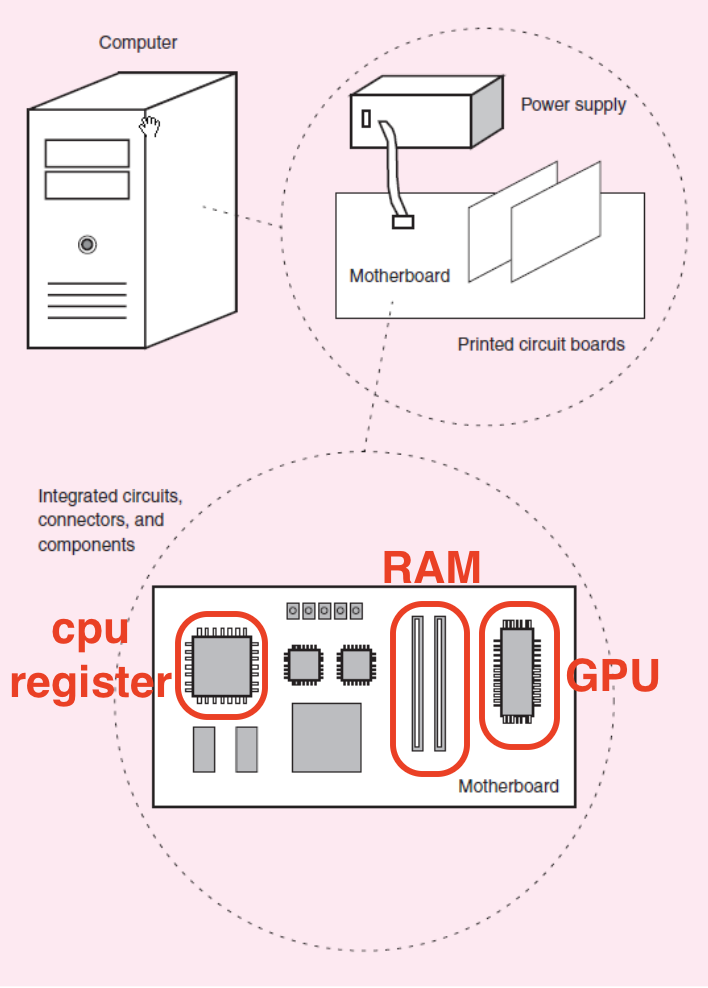 Computer

Power supply

Motherboard

Printed circuit boards

Integrated circuits, connectors, and components

RAM

cpu register

GPU

Motherboard