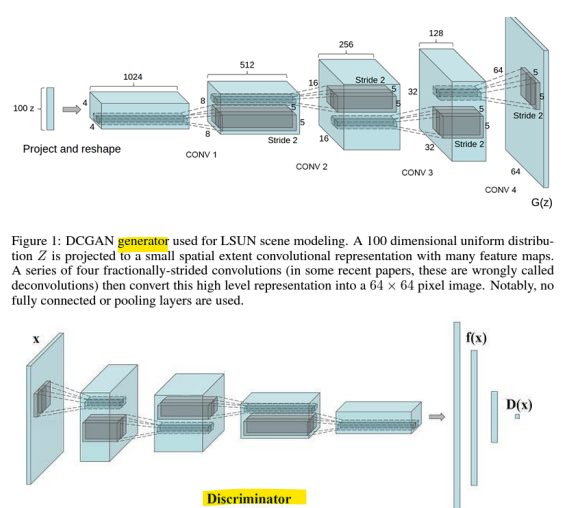 100 z

Project and reshape

1024

4

4

512

8

8

5

5

Stride 2

CONV 1

256

16

16

Stride 2

5

5

CONV 2

128

32

32

5

5

Stride 2

CONV 3

64

5

5

Stride 2

64

CONV 4

G(z)

Figure 1: DCGAN generator used for LSUN scene modeling. A 100 dimensional uniform distribution $Z$ is projected to a small spatial extent convolutional representation with many feature maps. A series of four fractionally-strided convolutions (in some recent papers, these are wrongly called deconvolutions) then convert this high level representation into a $64 \times 64$ pixel image. Notably, no fully connected or pooling layers are used.

x

f(x)

D(x)

Discriminator