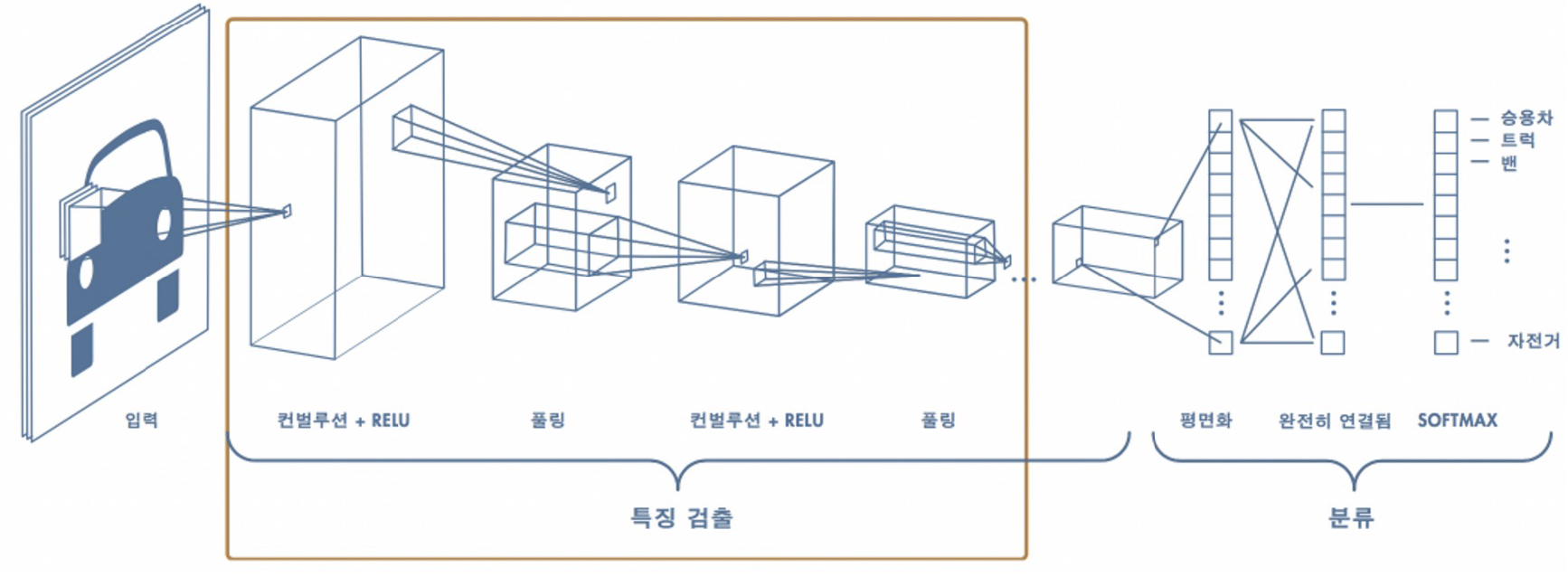 승용차
트럭
밴
자전거

입력
컨벌루션 + RELU
풀링
컨벌루션 + RELU
풀링
평면화
완전히 연결됨
SOFTMAX

특징 검출
분류