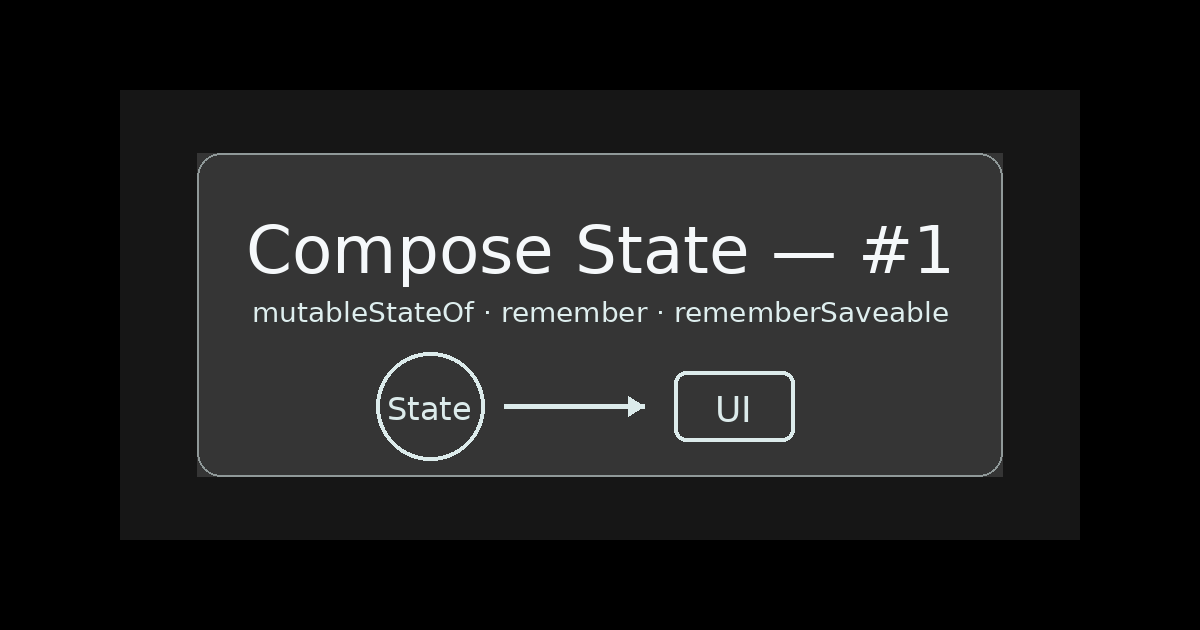 Compose State — #1

mutableStateOf · remember · rememberSaveable

State

UI