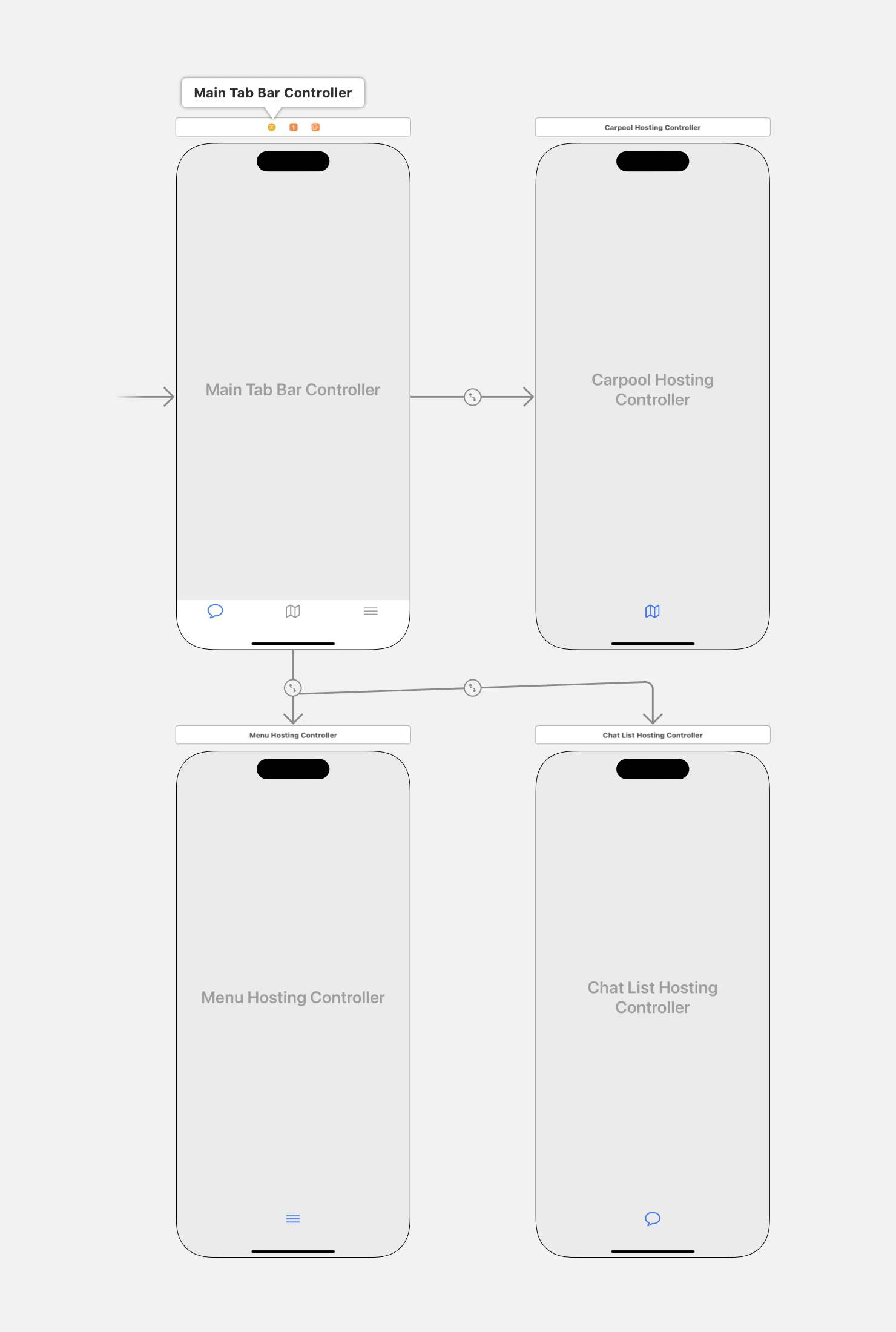 Main Tab Bar Controller

Main Tab Bar Controller

Carpool Hosting Controller

Carpool Hosting Controller

Menu Hosting Controller

Menu Hosting Controller

Chat List Hosting Controller

Chat List Hosting Controller