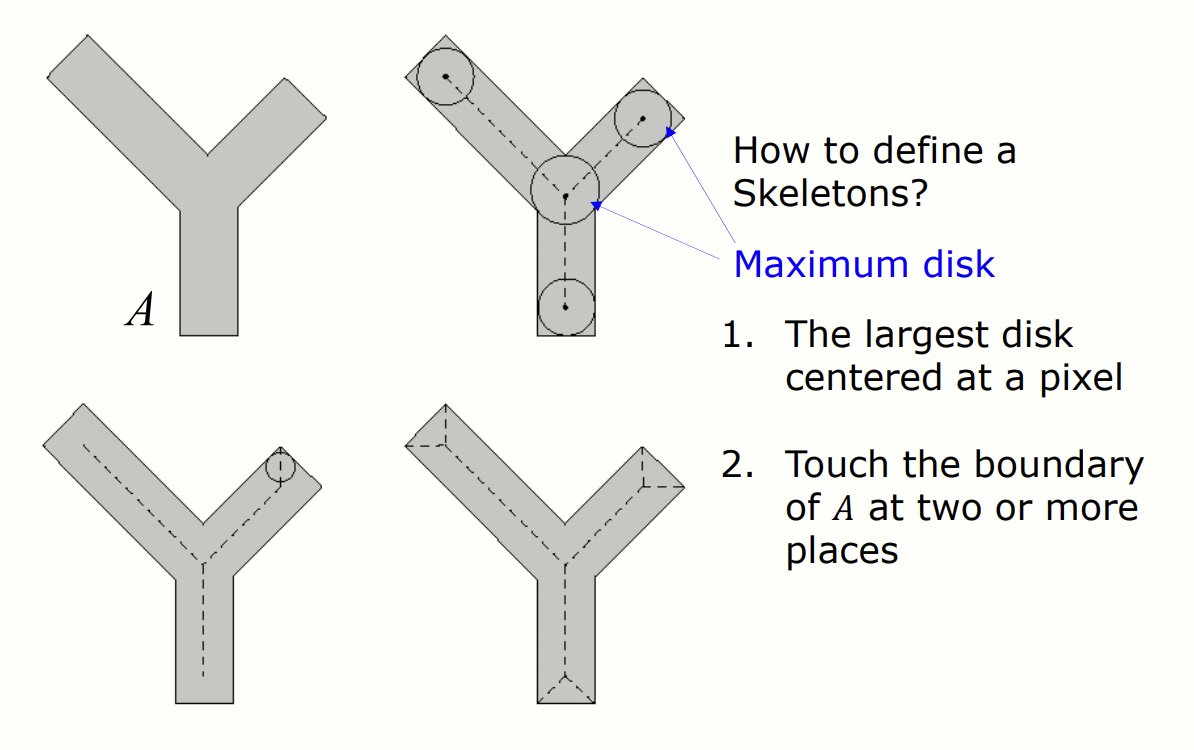 $A$

How to define a Skeletons?

Maximum disk

1. The largest disk centered at a pixel

2. Touch the boundary of $A$ at two or more places