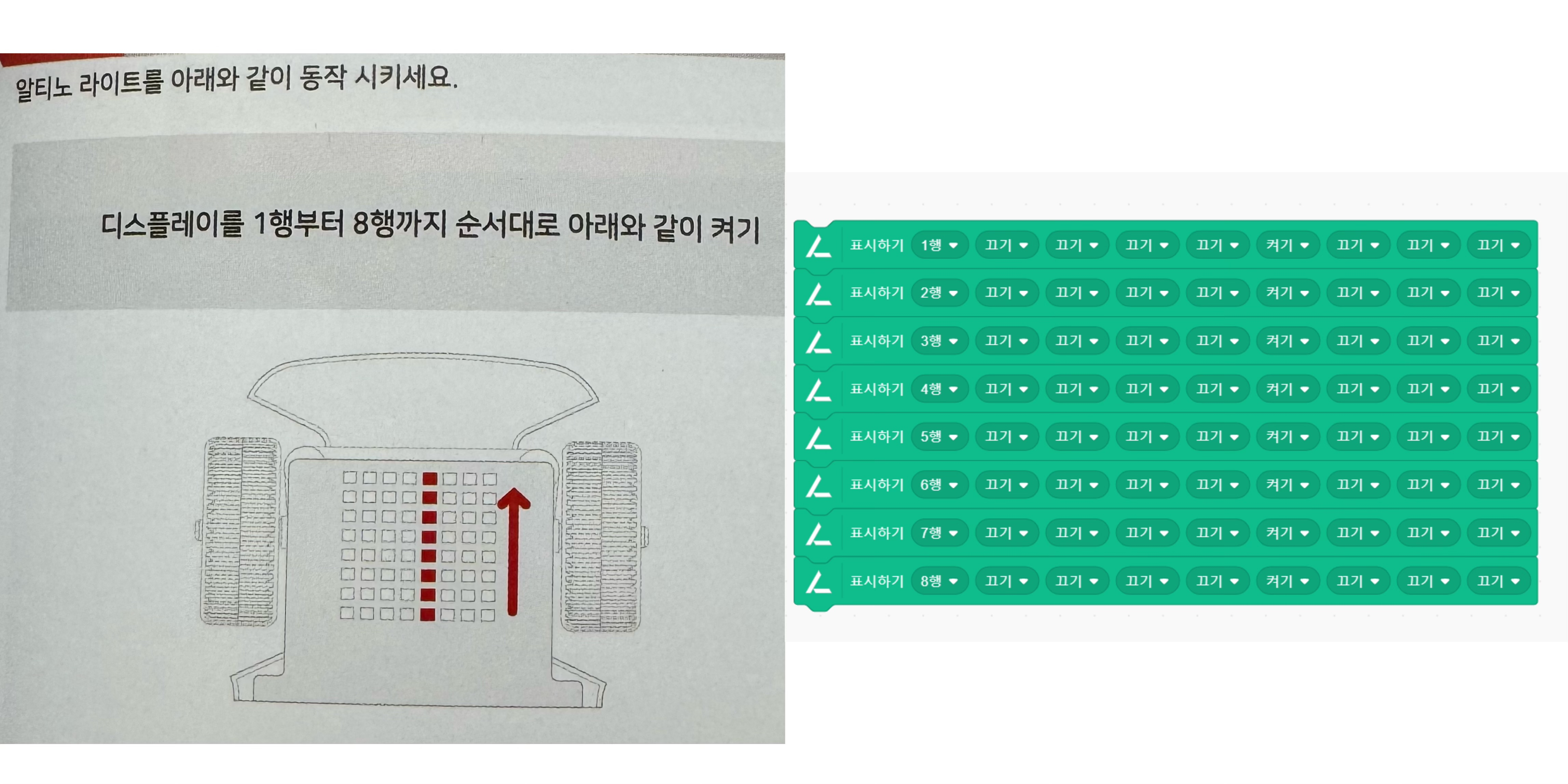 알티노 라이트를 아래와 같이 동작 시키세요.

디스플레이를 1행부터 8행까지 순서대로 아래와 같이 켜기

표시하기 1행 끄기 끄기 끄기 끄기 켜기 끄기 끄기 끄기
표시하기 2행 끄기 끄기 끄기 끄기 켜기 끄기 끄기 끄기
표시하기 3행 끄기 끄기 끄기 끄기 켜기 끄기 끄기 끄기
표시하기 4행 끄기 끄기 끄기 끄기 켜기 끄기 끄기 끄기
표시하기 5행 끄기 끄기 끄기 끄기 켜기 끄기 끄기 끄기
표시하기 6행 끄기 끄기 끄기 끄기 켜기 끄기 끄기 끄기
표시하기 7행 끄기 끄기 끄기 끄기 켜기 끄기 끄기 끄기
표시하기 8행 끄기 끄기 끄기 끄기 켜기 끄기 끄기 끄기