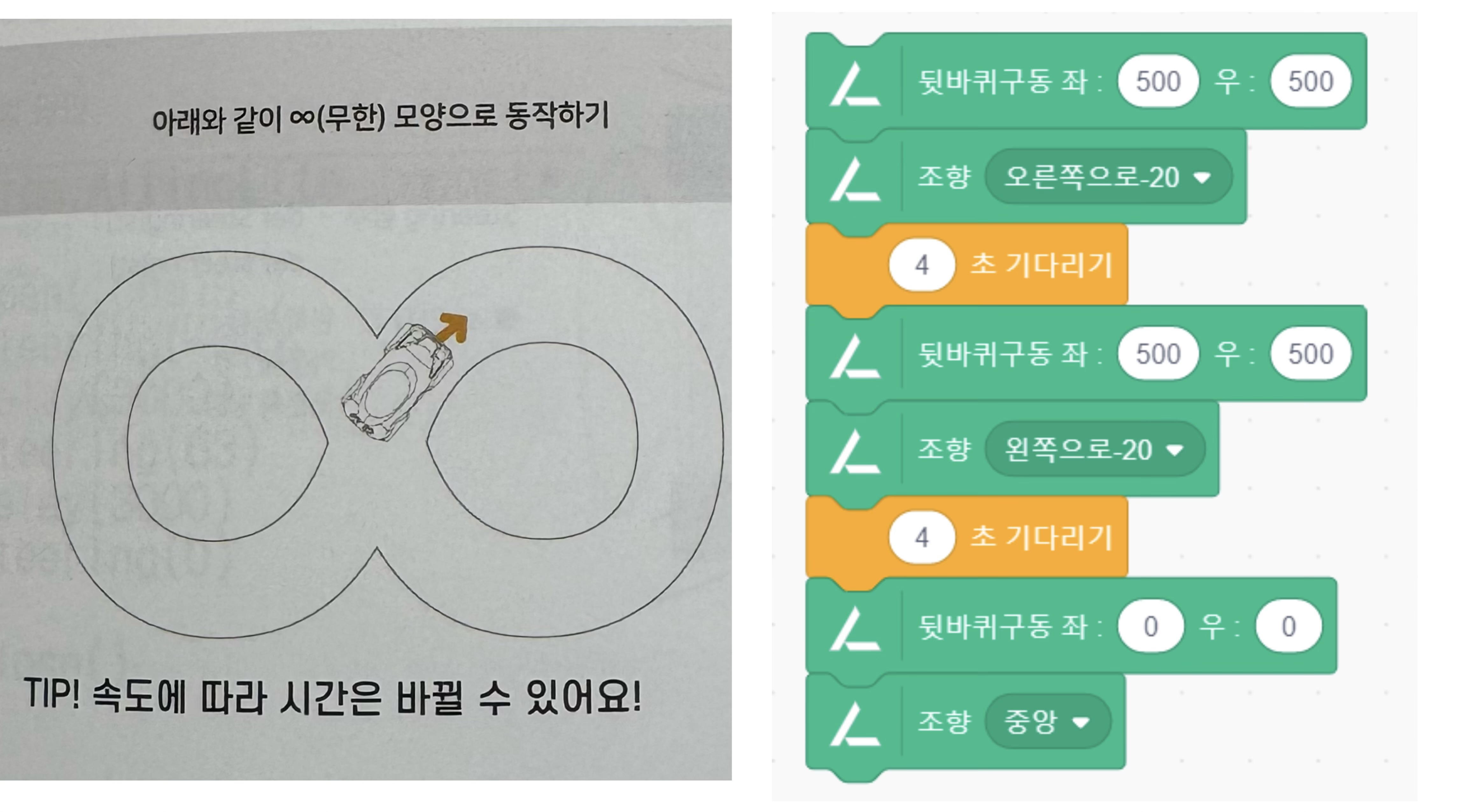 아래와 같이 ∞(무한) 모양으로 동작하기

TIP! 속도에 따라 시간은 바뀔 수 있어요!

뒷바퀴구동 좌 : 500 우 : 500

조향 오른쪽으로-20

4 초 기다리기

뒷바퀴구동 좌 : 500 우 : 500

조향 왼쪽으로-20

4 초 기다리기

뒷바퀴구동 좌 : 0 우 : 0

조향 중앙