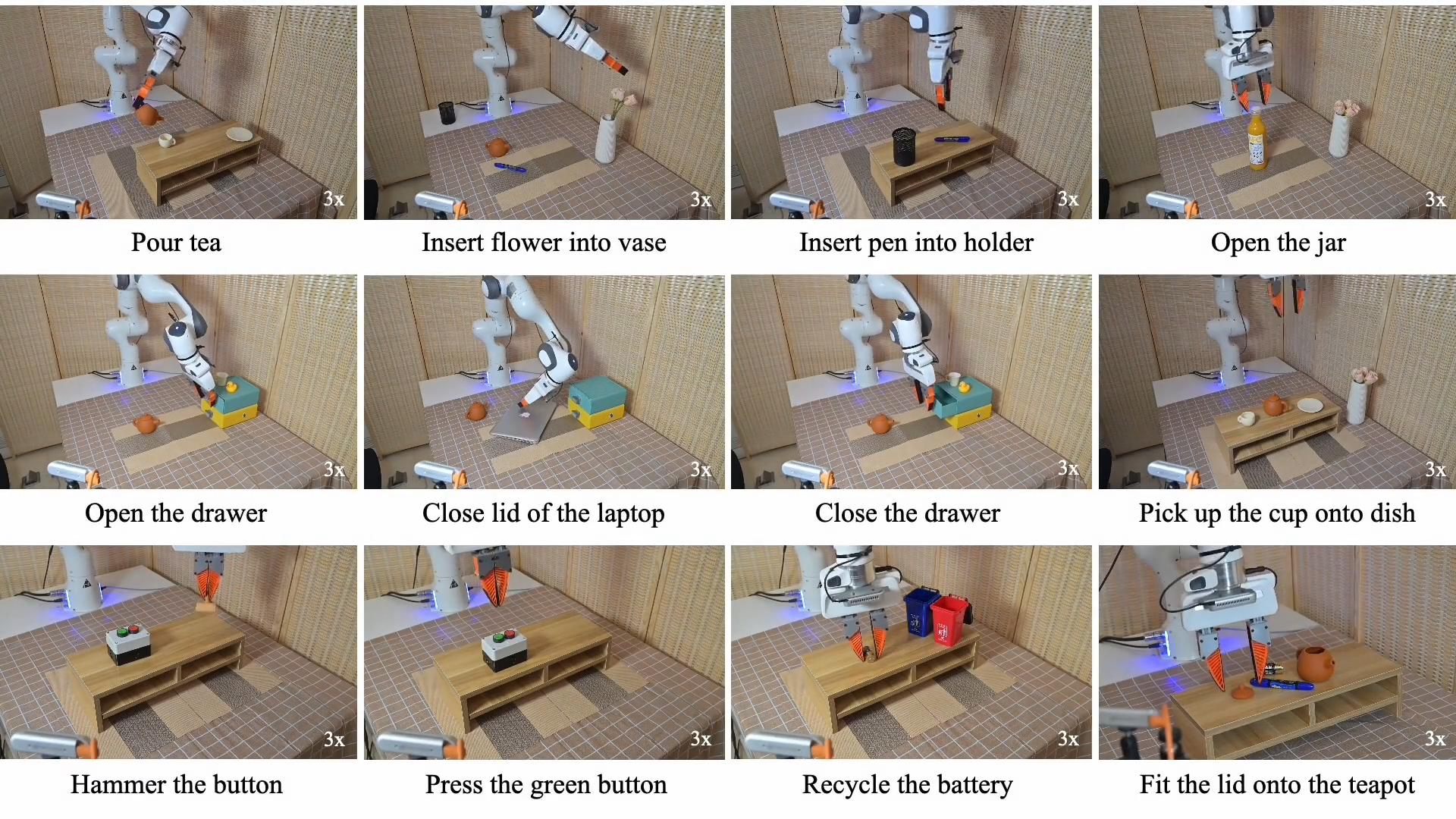 3x
Pour tea

3x
Insert flower into vase

3x
Insert pen into holder

3x
Open the jar

3x
Open the drawer

3x
Close lid of the laptop

3x
Close the drawer

3x
Pick up the cup onto dish

3x
Hammer the button

3x
Press the green button

3x
Recycle the battery

3x
Fit the lid onto the teapot