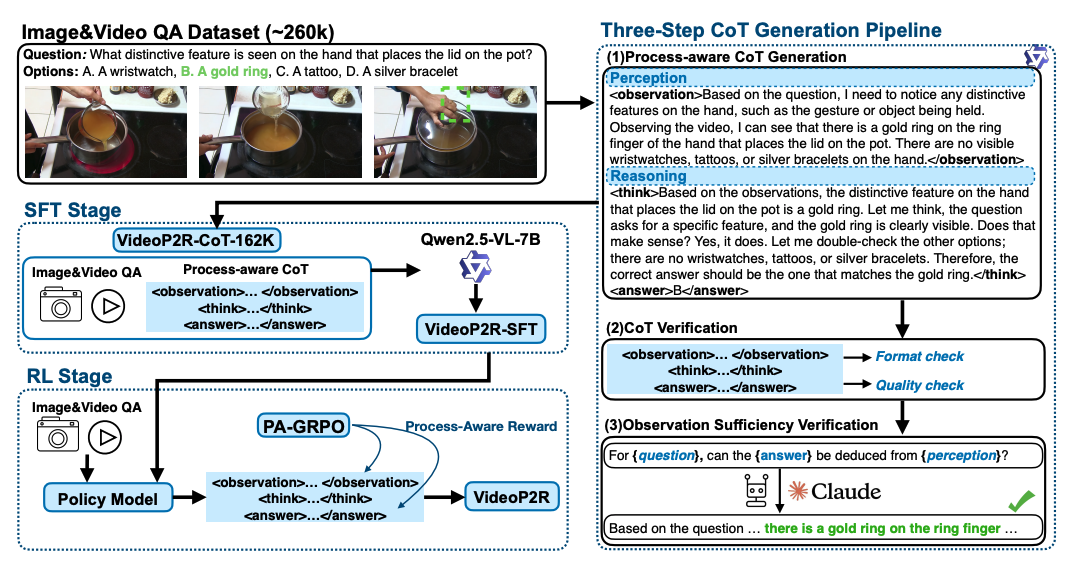 Image&Video QA Dataset (~260k)

Question: What distinctive feature is seen on the hand that places the lid on the pot?
Options: A. A wristwatch, B. A gold ring, C. A tattoo, D. A silver bracelet

SFT Stage

VideoP2R-CoT-162K

Image&Video QA

Process-aware CoT
<observation>… </observation>
<think>…</think>
<answer>…</answer>

Qwen2.5-VL-7B

VideoP2R-SFT

RL Stage

Image&Video QA

PA-GRPO

Process-Aware Reward

Policy Model

<observation>… </observation>
<think>…</think>
<answer>…</answer>

VideoP2R

Three-Step CoT Generation Pipeline

(1)Process-aware CoT Generation

Perception

<observation>Based on the question, I need to notice any distinctive features on the hand, such as the gesture or object being held. Observing the video, I can see that there is a gold ring on the ring finger of the hand that places the lid on the pot. There are no visible wristwatches, tattoos, or silver bracelets on the hand.</observation>

Reasoning

<think>Based on the observations, the distinctive feature on the hand that places the lid on the pot is a gold ring. Let me think, the question asks for a specific feature, and the gold ring is clearly visible. Does that make sense? Yes, it does. Let me double-check the other options; there are no wristwatches, tattoos, or silver bracelets. Therefore, the correct answer should be the one that matches the gold ring.</think>
<answer>B</answer>

(2)CoT Verification

<observation>… </observation>
<think>…</think>
<answer>…</answer>

Format check

Quality check

(3)Observation Sufficiency Verification

For {question}, can the {answer} be deduced from {perception}?

Claude

Based on the question … there is a gold ring on the ring finger …