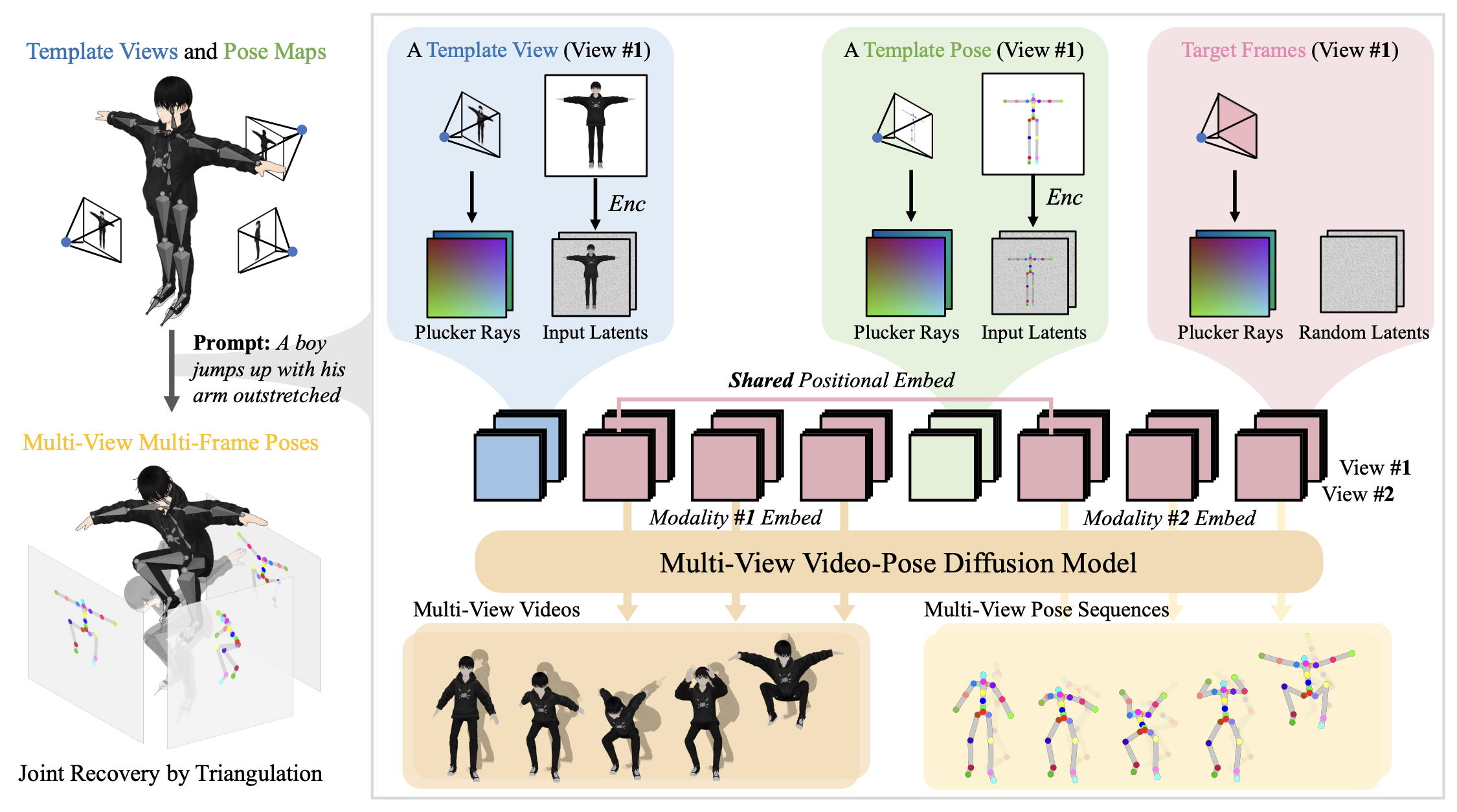 Template Views and Pose Maps

Prompt: A boy jumps up with his arm outstretched

Multi-View Multi-Frame Poses

Joint Recovery by Triangulation

A Template View (View #1)

Enc

Plucker Rays Input Latents

A Template Pose (View #1)

Enc

Plucker Rays Input Latents

Target Frames (View #1)

Plucker Rays Random Latents

Shared Positional Embed

View #1
View #2

Modality #1 Embed

Modality #2 Embed

Multi-View Video-Pose Diffusion Model

Multi-View Videos

Multi-View Pose Sequences