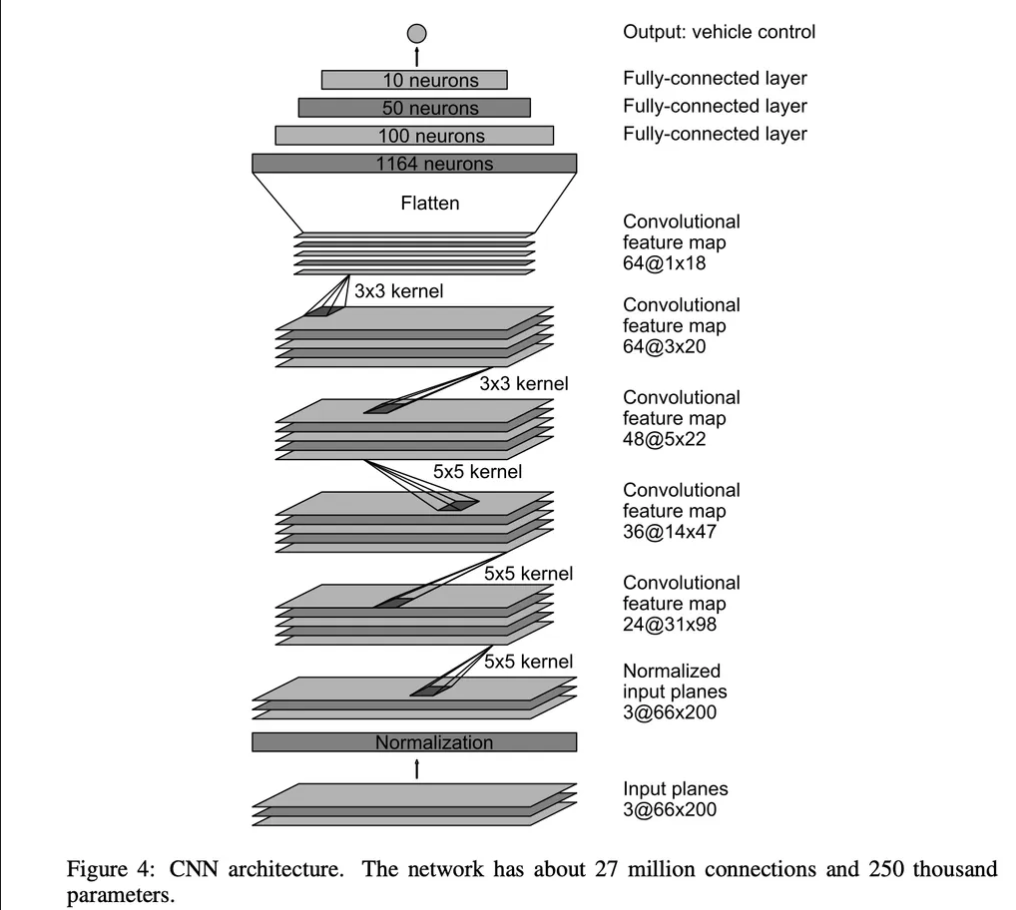 Output: vehicle control

10 neurons
Fully-connected layer

50 neurons
Fully-connected layer

100 neurons
Fully-connected layer

1164 neurons

Flatten

Convolutional feature map 64@1x18

3x3 kernel

Convolutional feature map 64@3x20

3x3 kernel

Convolutional feature map 48@5x22

5x5 kernel

Convolutional feature map 36@14x47

5x5 kernel

Convolutional feature map 24@31x98

5x5 kernel

Normalized input planes 3@66x200

Normalization

Input planes 3@66x200

Figure 4: CNN architecture. The network has about 27 million connections and 250 thousand parameters.