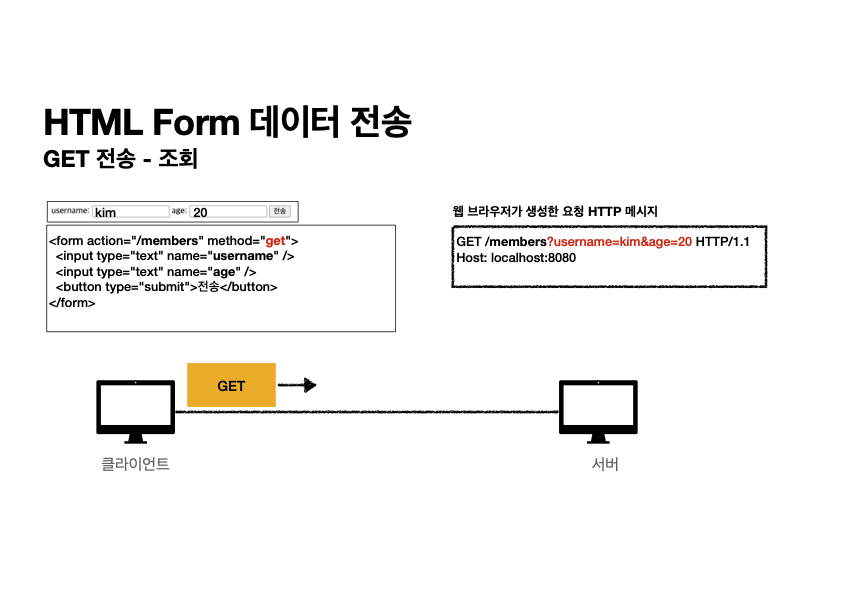 HTML Form 데이터 전송
GET 전송 - 조회

username: kim age: 20 전송

<form action="/members" method="get">
<input type="text" name="username" />
<input type="text" name="age" />
<button type="submit">전송</button>
</form>

웹 브라우저가 생성한 요청 HTTP 메시지

GET /members?username=kim&age=20 HTTP/1.1
Host: localhost:8080

GET

클라이언트

서버