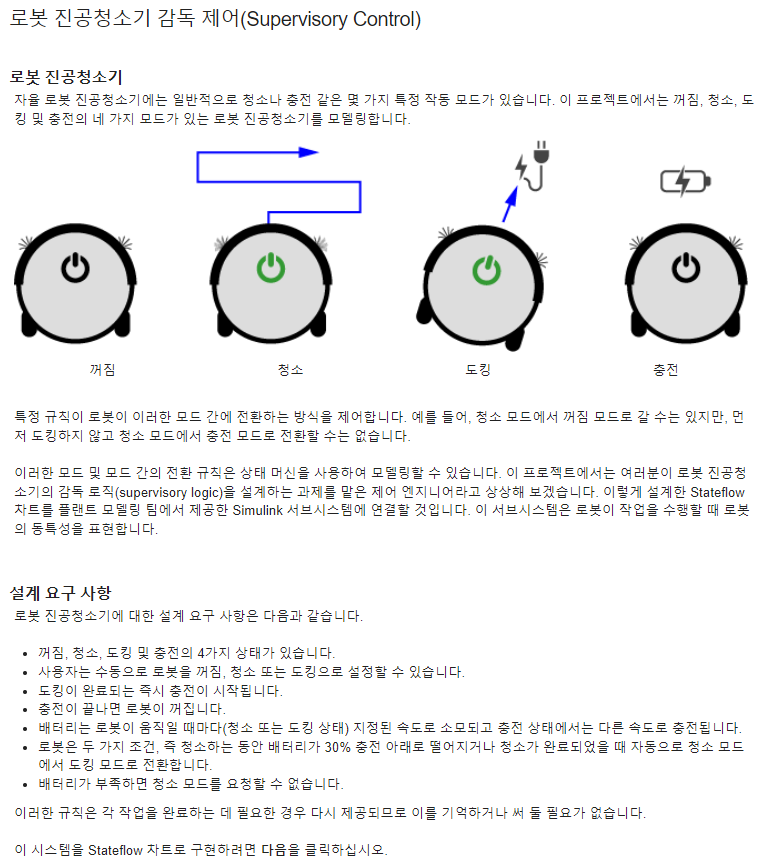 로봇 진공청소기 감독 제어(Supervisory Control)

로봇 진공청소기

자율 로봇 진공청소기에는 일반적으로 청소나 충전 같은 몇 가지 특정 작동 모드가 있습니다. 이 프로젝트에서는 꺼짐, 청소, 도킹 및 충전의 네 가지 모드가 있는 로봇 진공청소기를 모델링합니다.

꺼짐

청소

도킹

충전

특정 규칙이 로봇이 이러한 모드 간에 전환하는 방식을 제어합니다. 예를 들어, 청소 모드에서 꺼짐 모드로 갈 수는 있지만, 먼저 도킹하지 않고 청소 모드에서 충전 모드로 전환할 수는 없습니다.

이러한 모드 및 모드 간의 전환 규칙은 상태 머신을 사용하여 모델링할 수 있습니다. 이 프로젝트에서는 여러분이 로봇 진공청소기의 감독 로직(supervisory logic)을 설계하는 과제를 맡은 제어 엔지니어라고 상상해 보겠습니다. 이렇게 설계한 Stateflow 차트를 플랜트 모델링 팀에서 제공한 Simulink 서브시스템에 연결할 것입니다. 이 서브시스템은 로봇이 작업을 수행할 때 로봇의 동특성을 표현합니다.

설계 요구 사항

로봇 진공청소기에 대한 설계 요구 사항은 다음과 같습니다.

- 꺼짐, 청소, 도킹 및 충전의 4가지 상태가 있습니다.
- 사용자는 수동으로 로봇을 꺼짐, 청소 또는 도킹으로 설정할 수 있습니다.
- 도킹이 완료되는 즉시 충전이 시작됩니다.
- 충전이 끝나면 로봇이 꺼집니다.
- 배터리는 로봇이 움직일 때마다(청소 또는 도킹 상태) 지정된 속도로 소모되고 충전 상태에서는 다른 속도로 충전됩니다.
- 로봇은 두 가지 조건, 즉 청소하는 동안 배터리가 30% 충전 아래로 떨어지거나 청소가 완료되었을 때 자동으로 청소 모드에서 도킹 모드로 전환합니다.
- 배터리가 부족하면 청소 모드를 요청할 수 없습니다.

이러한 규칙은 각 작업을 완료하는 데 필요한 경우 다시 제공되므로 이를 기억하거나 써 둘 필요가 없습니다.

이 시스템을 Stateflow 차트로 구현하려면 다음을 클릭하십시오.