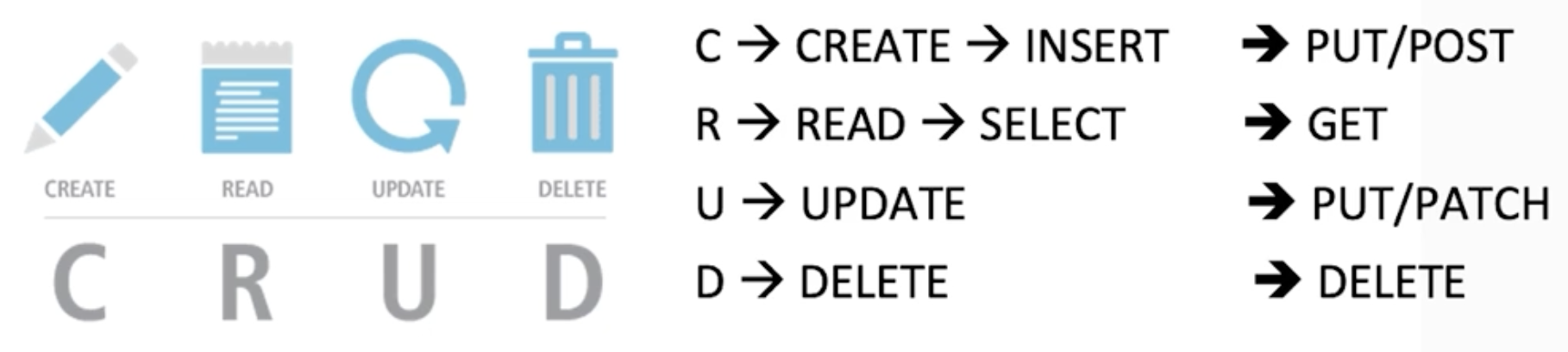 CREATE READ UPDATE DELETE

C R U D

C → CREATE → INSERT → PUT/POST

R → READ → SELECT → GET

U → UPDATE → PUT/PATCH

D → DELETE → DELETE