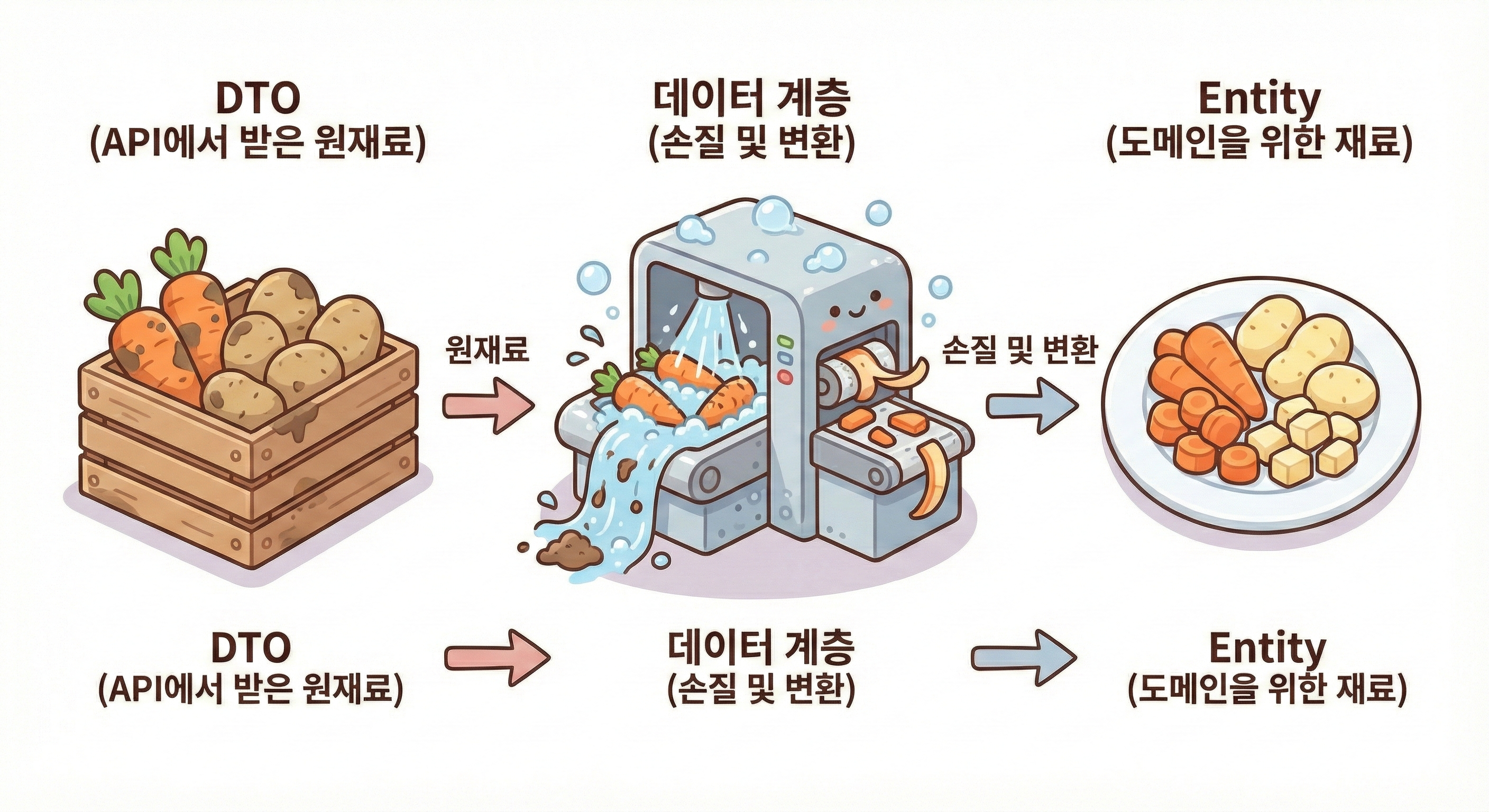 DTO
(API에서 받은 원재료)

데이터 계층
(손질 및 변환)

Entity
(도메인을 위한 재료)

원재료

손질 및 변환

DTO
(API에서 받은 원재료)

데이터 계층
(손질 및 변환)

Entity
(도메인을 위한 재료)