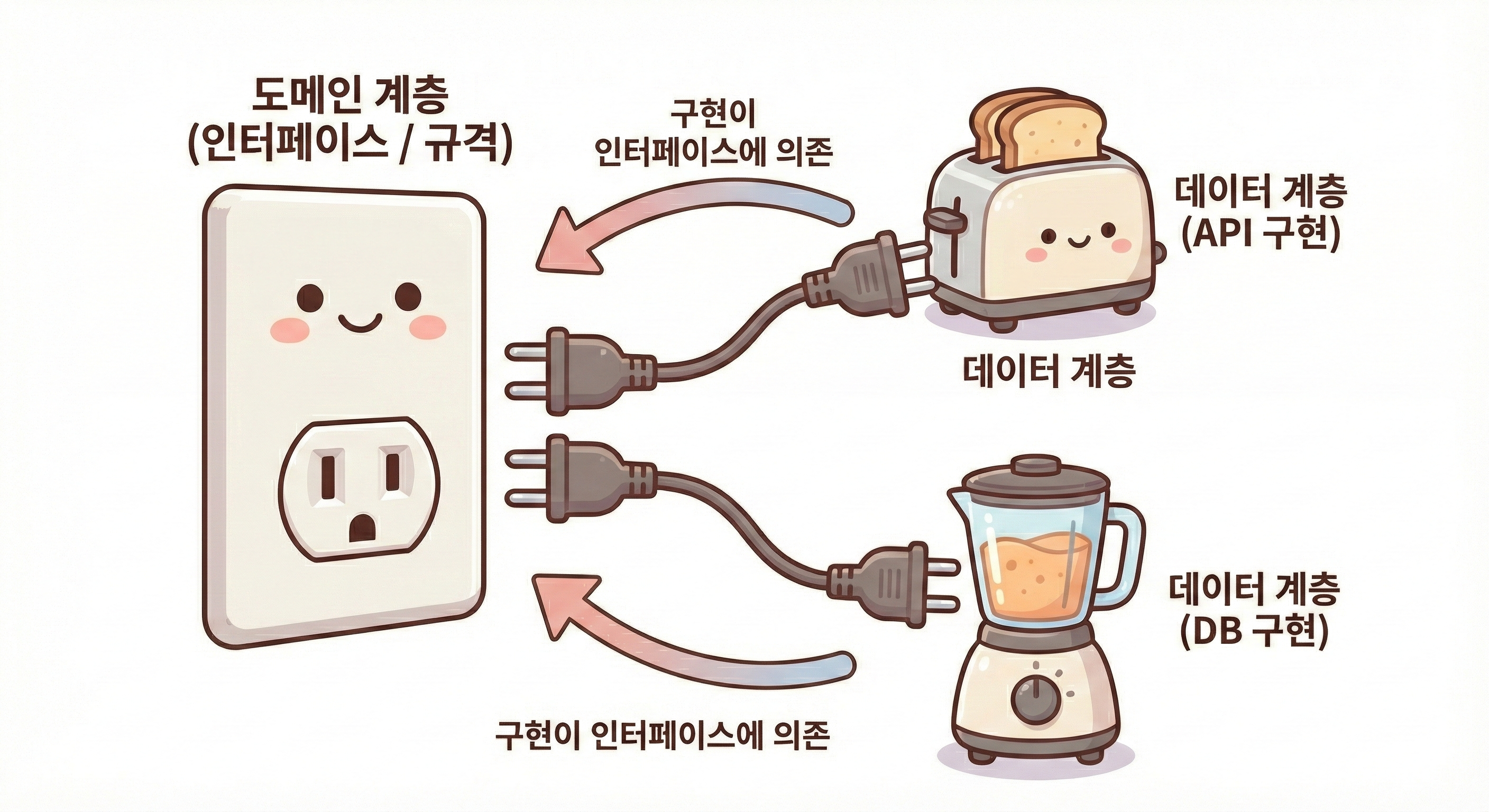 도메인 계층
(인터페이스 / 규격)

구현이
인터페이스에 의존

데이터 계층
(API 구현)

데이터 계층

데이터 계층
(DB 구현)

구현이 인터페이스에 의존