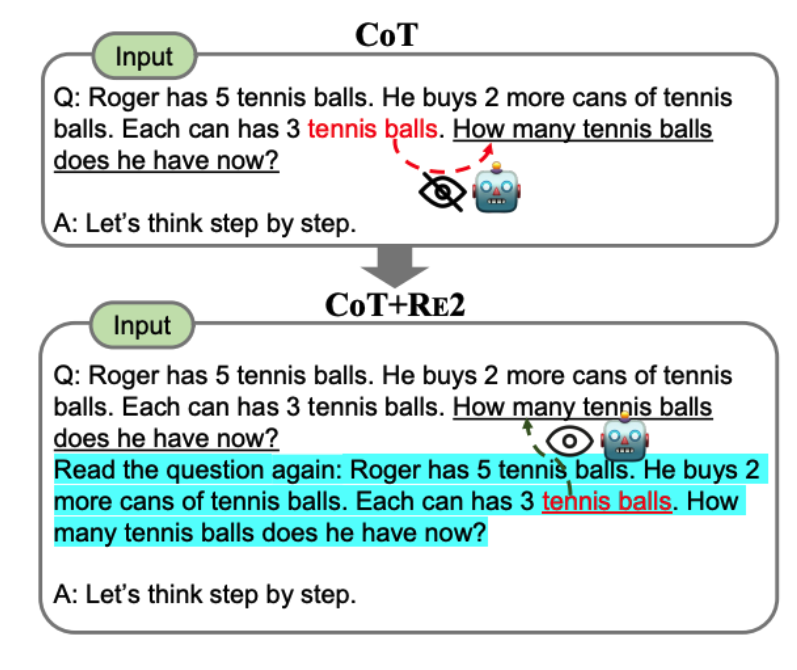 CoT

Input

Q: Roger has 5 tennis balls. He buys 2 more cans of tennis balls. Each can has 3 tennis balls. How many tennis balls does he have now?

A: Let's think step by step.

CoT+RE2

Input

Q: Roger has 5 tennis balls. He buys 2 more cans of tennis balls. Each can has 3 tennis balls. How many tennis balls does he have now?
Read the question again: Roger has 5 tennis balls. He buys 2 more cans of tennis balls. Each can has 3 tennis balls. How many tennis balls does he have now?

A: Let's think step by step.