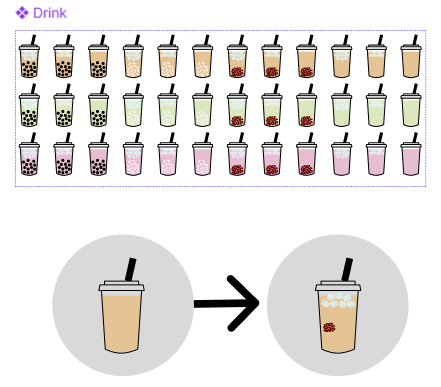 Drink