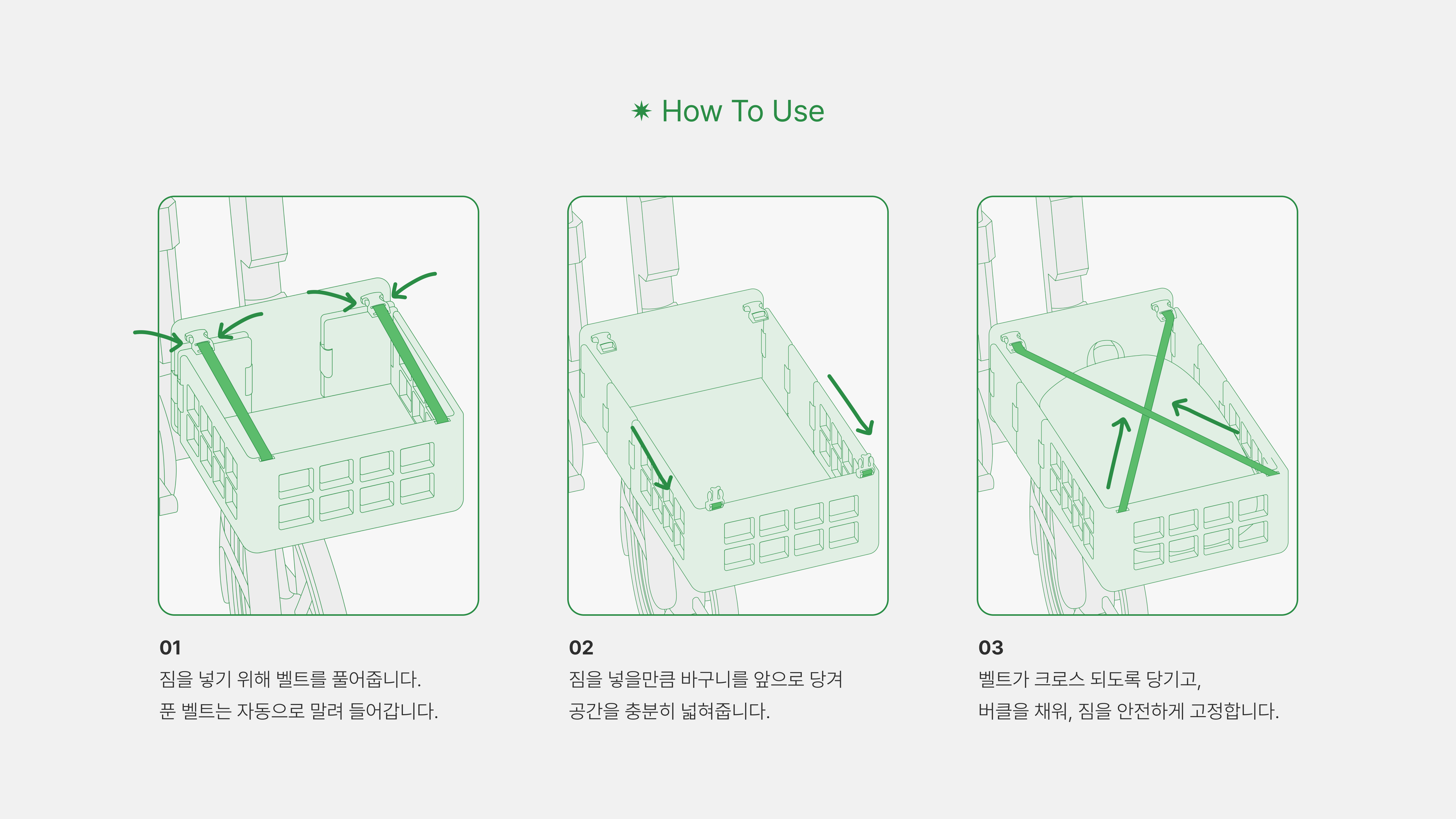 ✷ How To Use

01
짐을 넣기 위해 벨트를 풀어줍니다.
푼 벨트는 자동으로 말려 들어갑니다.

02
짐을 넣을만큼 바구니를 앞으로 당겨
공간을 충분히 넓혀줍니다.

03
벨트가 크로스 되도록 당기고,
버클을 채워, 짐을 안전하게 고정합니다.