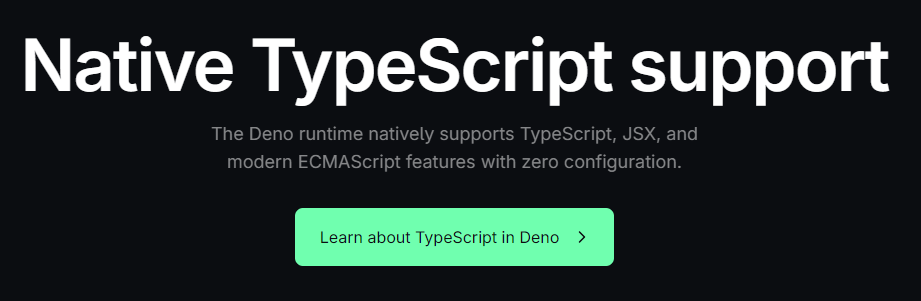 Native TypeScript support

The Deno runtime natively supports TypeScript, JSX, and modern ECMAScript features with zero configuration.

Learn about TypeScript in Deno >