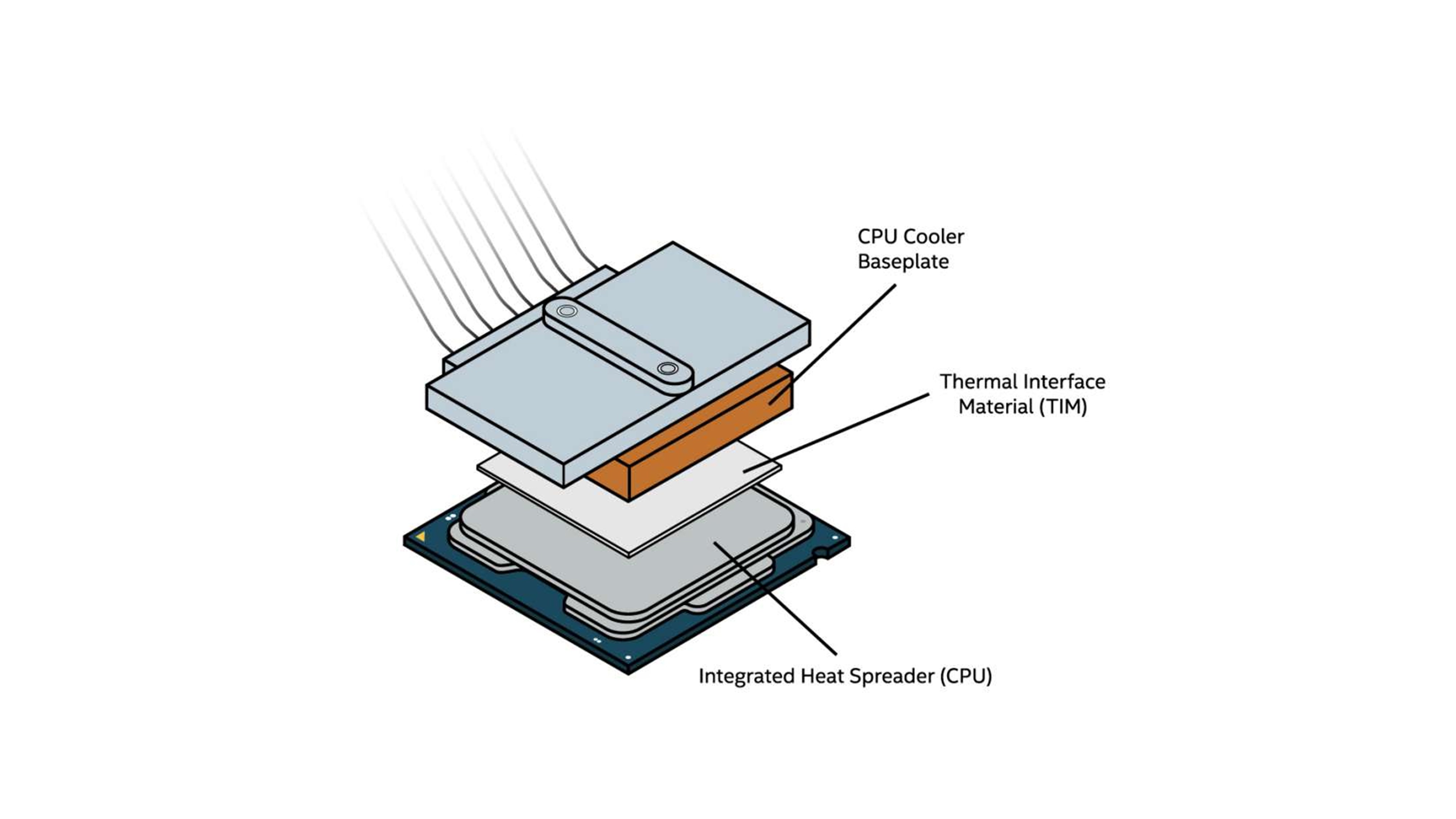 CPU Cooler Baseplate

Thermal Interface Material (TIM)

Integrated Heat Spreader (CPU)