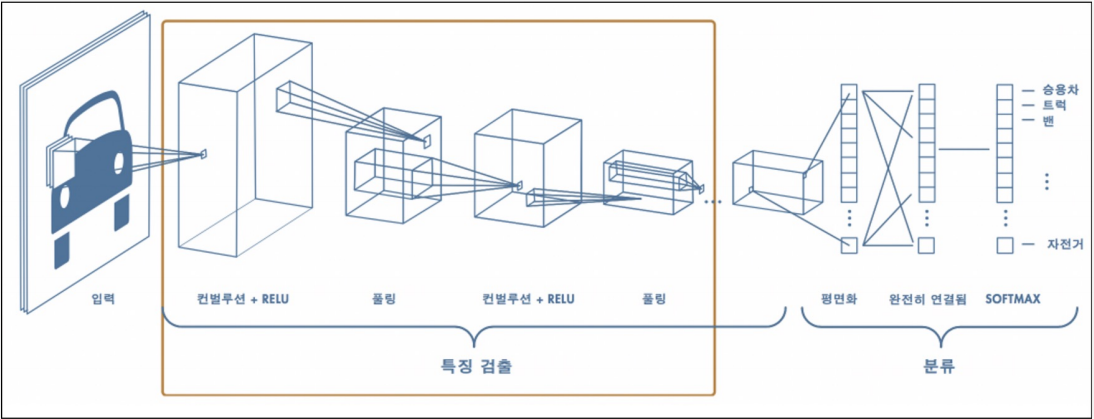 승용차
트럭
밴
자전거
입력
컨벌루션 + RELU
풀링
컨벌루션 + RELU
풀링
평면화
완전히 연결됨
SOFTMAX
특징 검출
분류