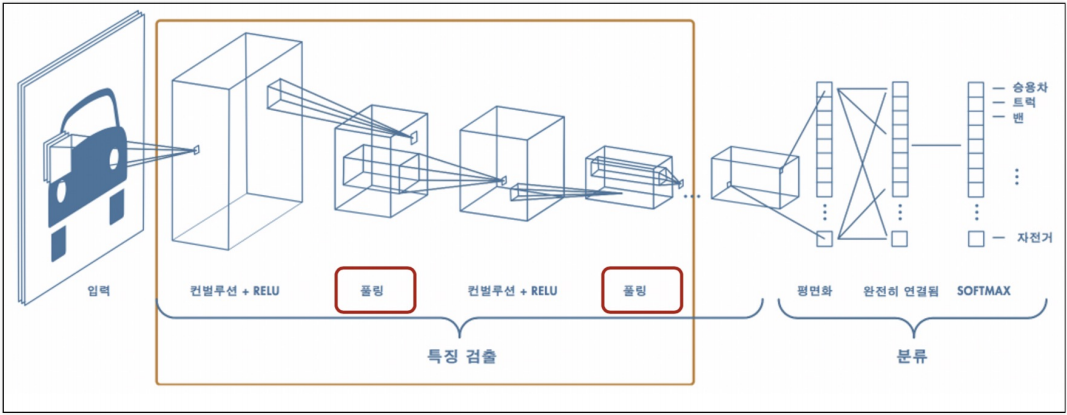 승용차
트럭
밴
자전거

입력
컨벌루션 + RELU
풀링
컨벌루션 + RELU
풀링
평면화
완전히 연결됨
SOFTMAX

특징 검출
분류