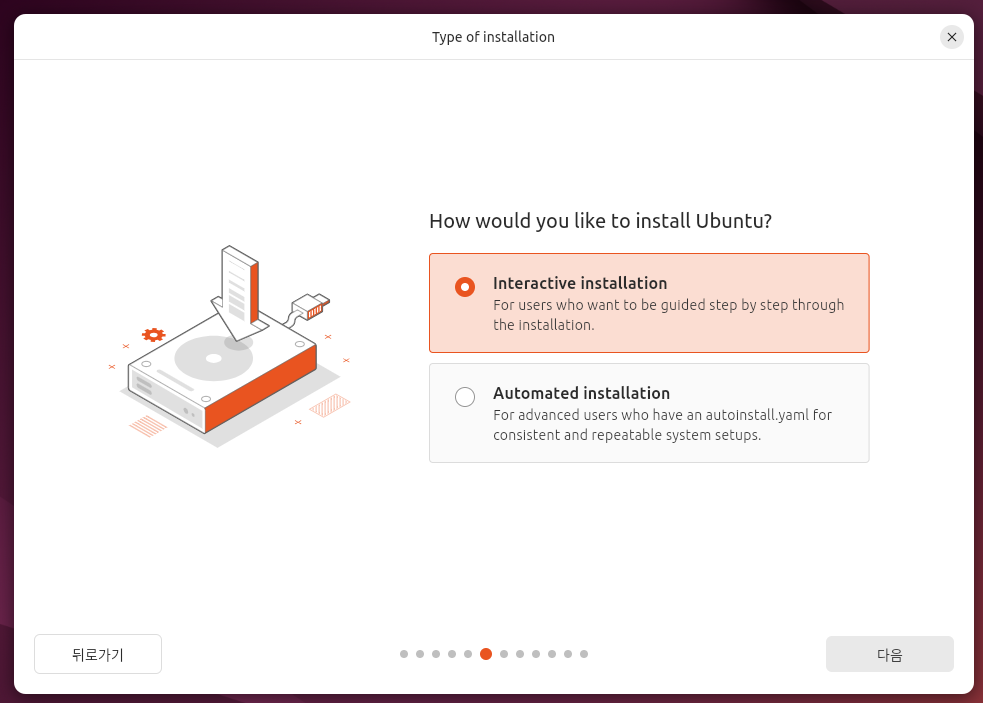 Type of installation

How would you like to install Ubuntu?

Interactive installation
For users who want to be guided step by step through the installation.

Automated installation
For advanced users who have an autoinstall.yaml for consistent and repeatable system setups.

뒤로가기

다음