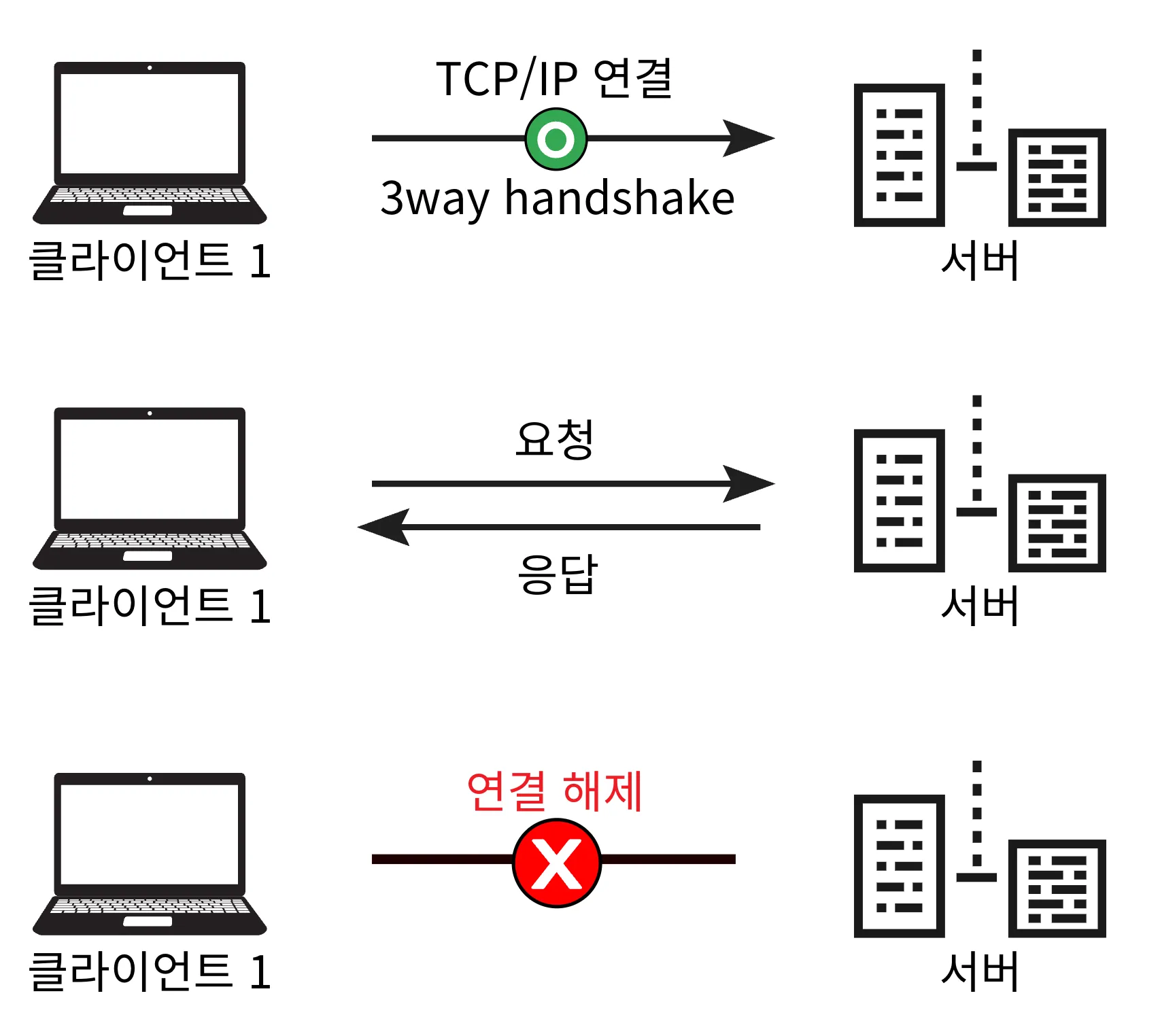 TCP/IP 연결

3way handshake

클라이언트 1

서버

요청

응답

클라이언트 1

서버

연결 해제

클라이언트 1

서버