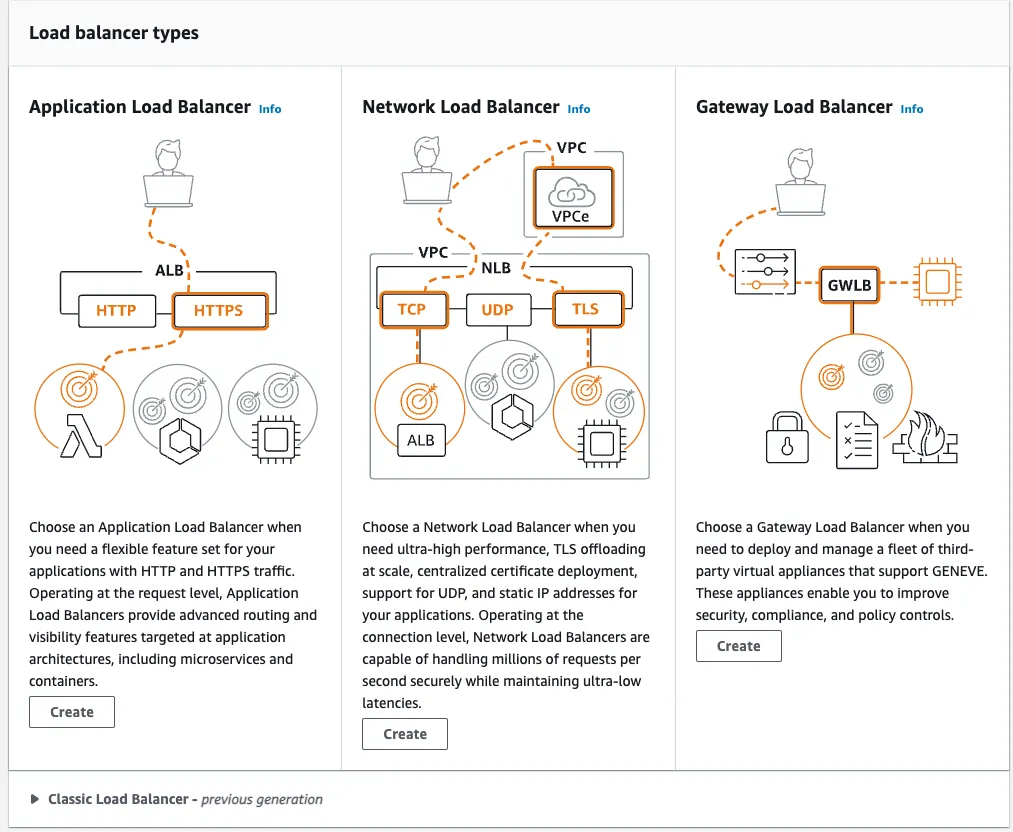 Load balancer types

Application Load Balancer Info

ALB

HTTP

HTTPS

Choose an Application Load Balancer when you need a flexible feature set for your applications with HTTP and HTTPS traffic. Operating at the request level, Application Load Balancers provide advanced routing and visibility features targeted at application architectures, including microservices and containers.

Create

Network Load Balancer Info

VPC

VPCe

VPC

NLB

TCP

UDP

TLS

ALB

Choose a Network Load Balancer when you need ultra-high performance, TLS offloading at scale, centralized certificate deployment, support for UDP, and static IP addresses for your applications. Operating at the connection level, Network Load Balancers are capable of handling millions of requests per second securely while maintaining ultra-low latencies.

Create

Gateway Load Balancer Info

GWLB

Choose a Gateway Load Balancer when you need to deploy and manage a fleet of third-party virtual appliances that support GENEVE. These appliances enable you to improve security, compliance, and policy controls.

Create

▶ Classic Load Balancer - previous generation