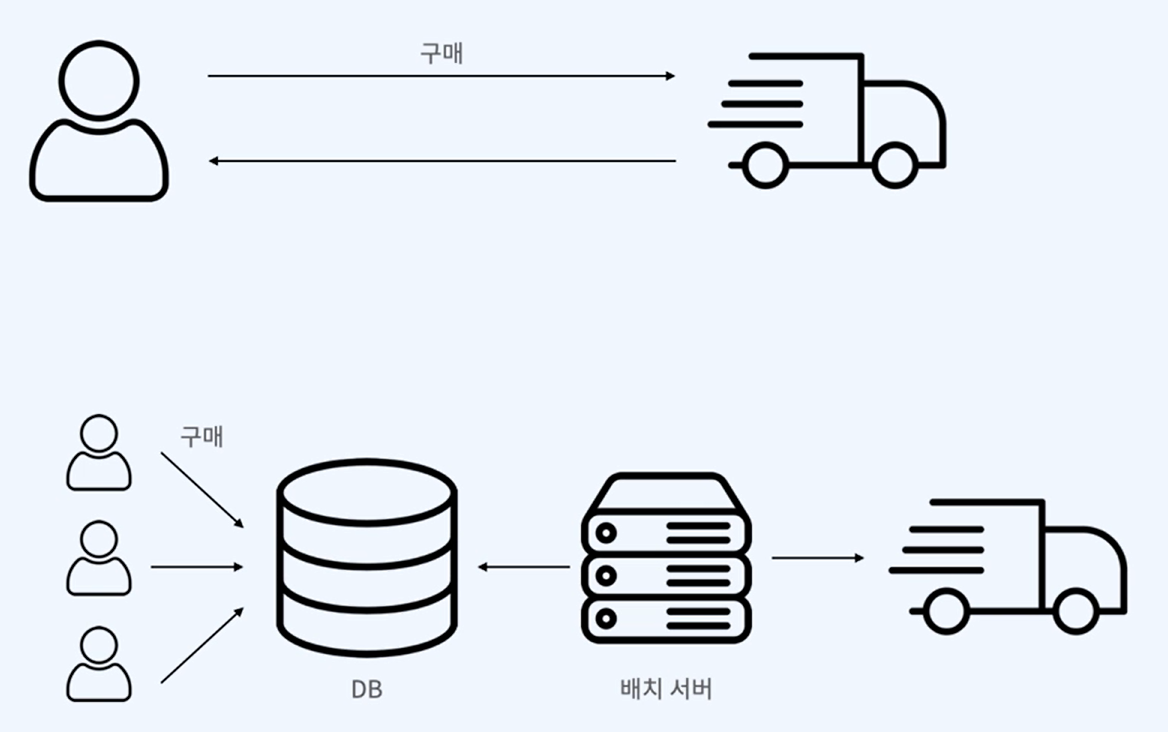 구매

구매

DB

배치 서버