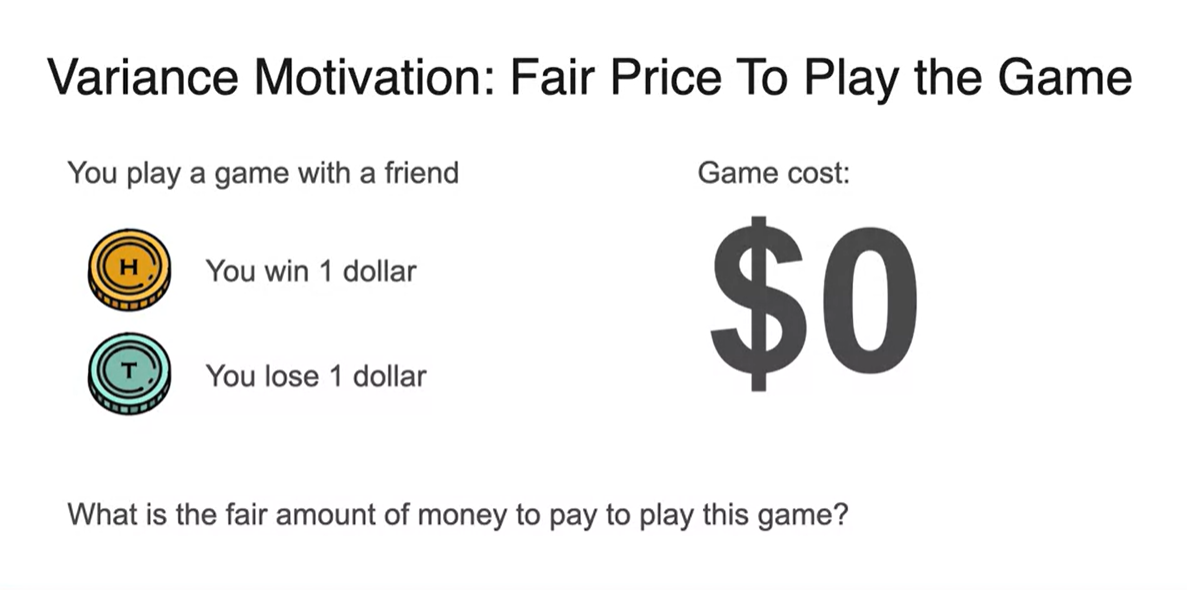 Variance Motivation: Fair Price To Play the Game

You play a game with a friend

H

You win 1 dollar

T

You lose 1 dollar

Game cost:

$0

What is the fair amount of money to pay to play this game?