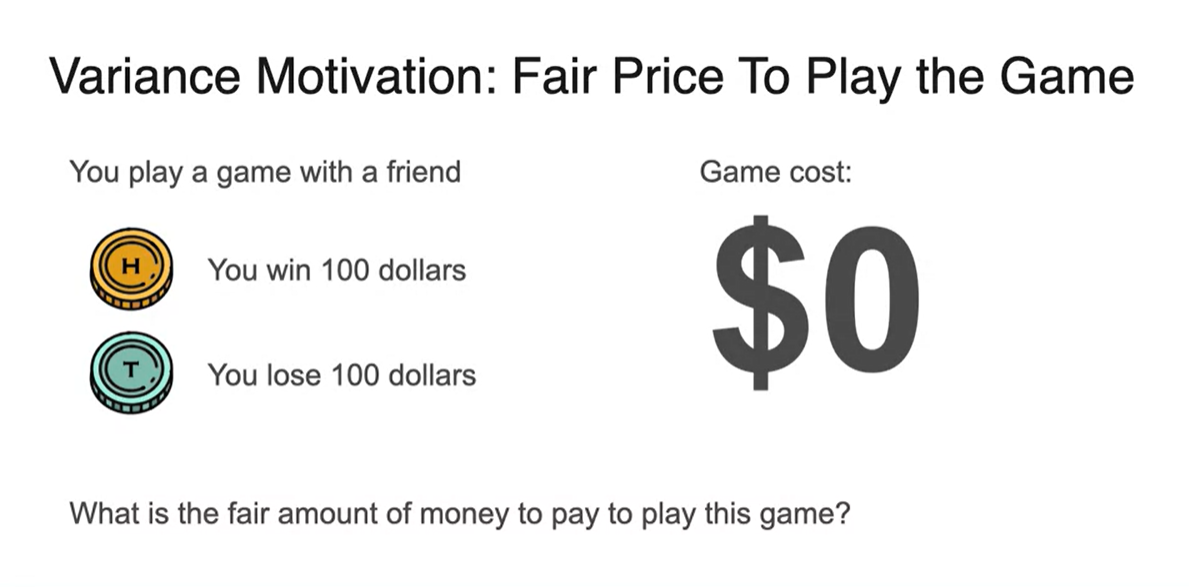 Variance Motivation: Fair Price To Play the Game

You play a game with a friend

H

You win 100 dollars

T

You lose 100 dollars

Game cost:

$0

What is the fair amount of money to pay to play this game?