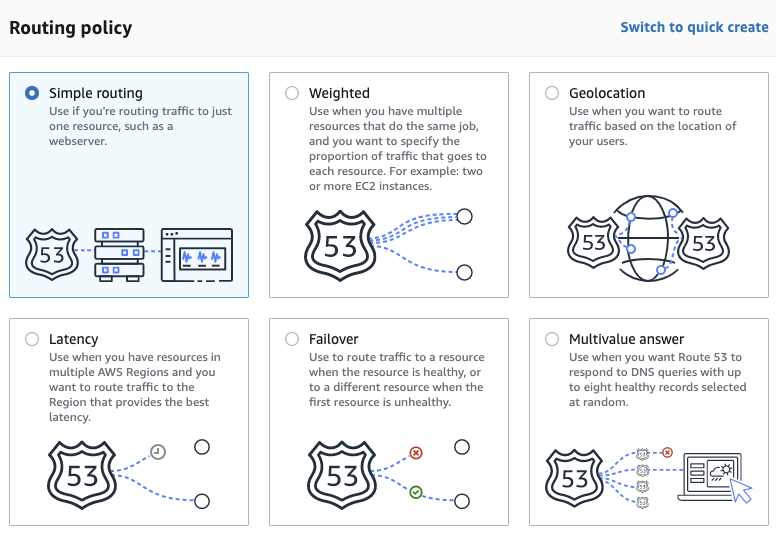 Routing policy

Switch to quick create

Simple routing
Use if you're routing traffic to just one resource, such as a webserver.

53

Weighted
Use when you have multiple resources that do the same job, and you want to specify the proportion of traffic that goes to each resource. For example: two or more EC2 instances.

53

Geolocation
Use when you want to route traffic based on the location of your users.

53

53

Latency
Use when you have resources in multiple AWS Regions and you want to route traffic to the Region that provides the best latency.

53

Failover
Use to route traffic to a resource when the resource is healthy, or to a different resource when the first resource is unhealthy.

53

Multivalue answer
Use when you want Route 53 to respond to DNS queries with up to eight healthy records selected at random.

53